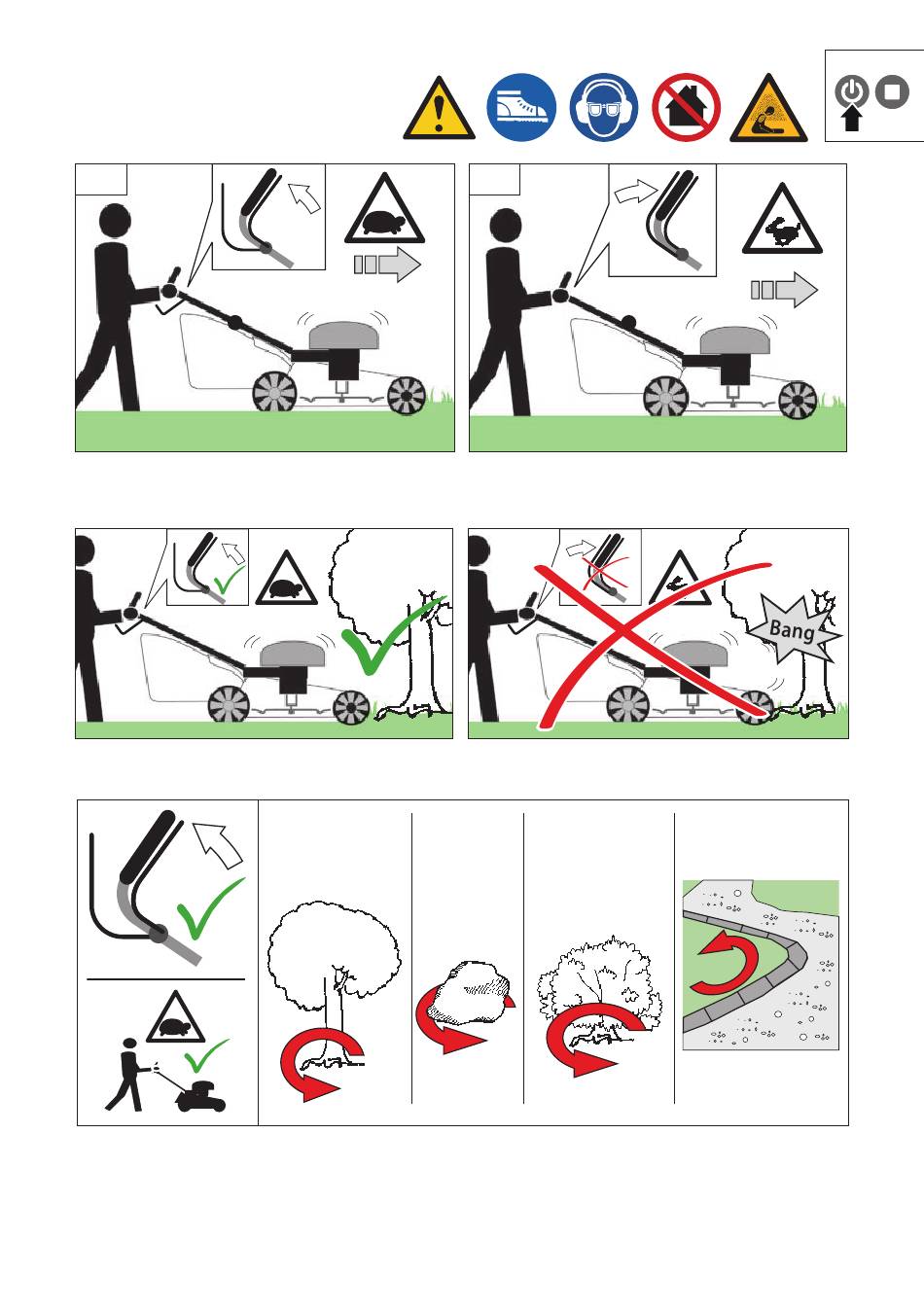 Bang