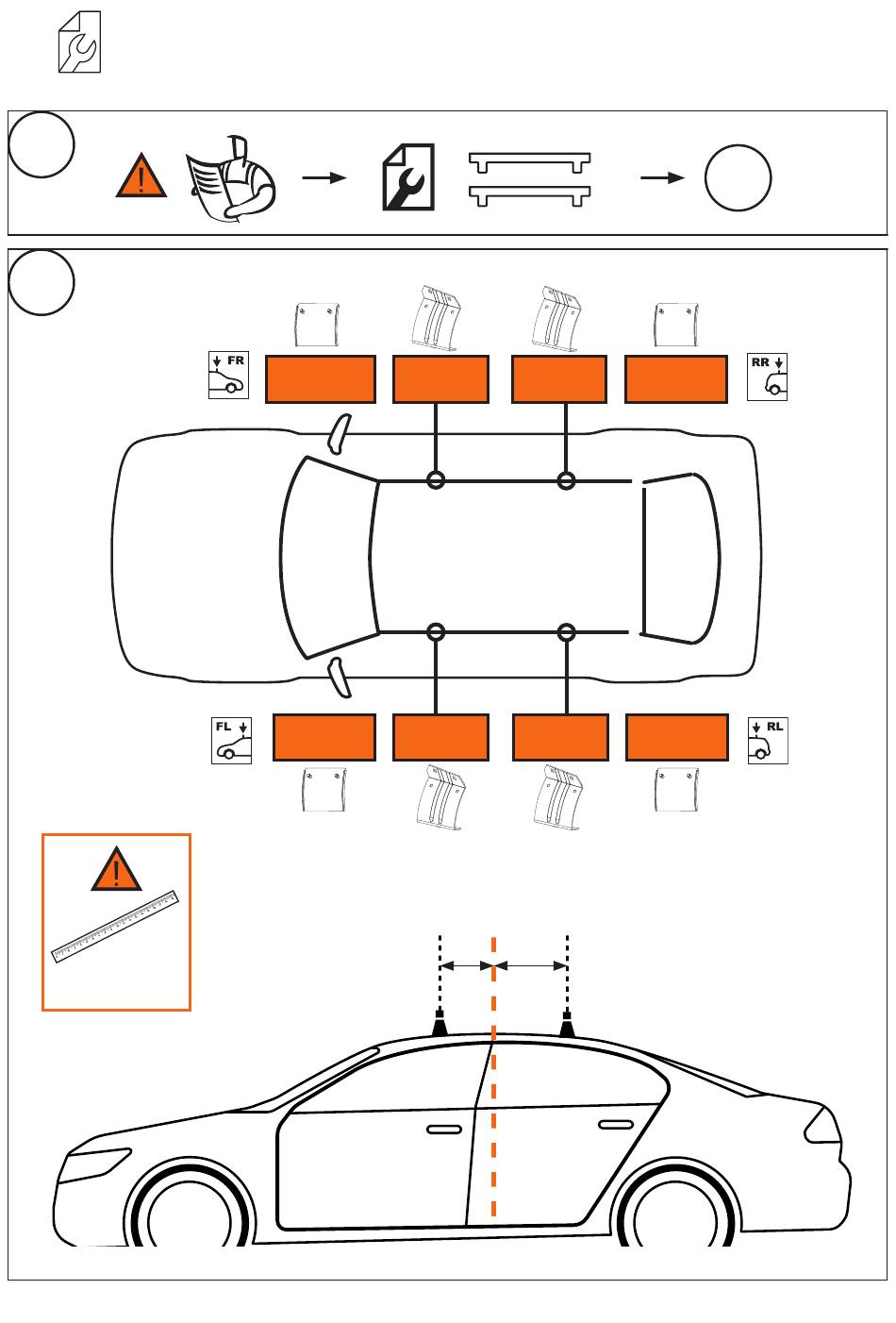 FR

RR

FL

RL