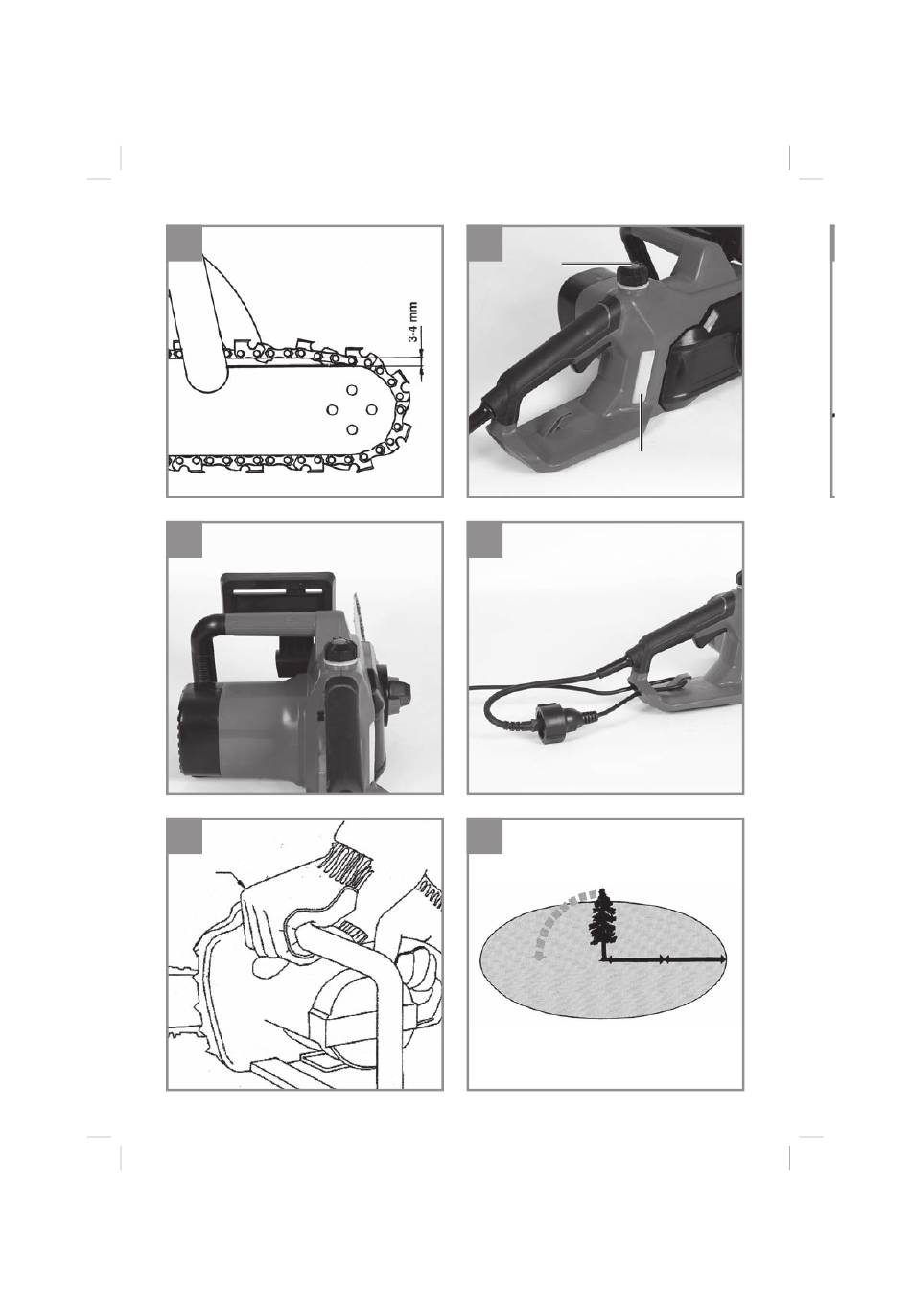 3-4 mm