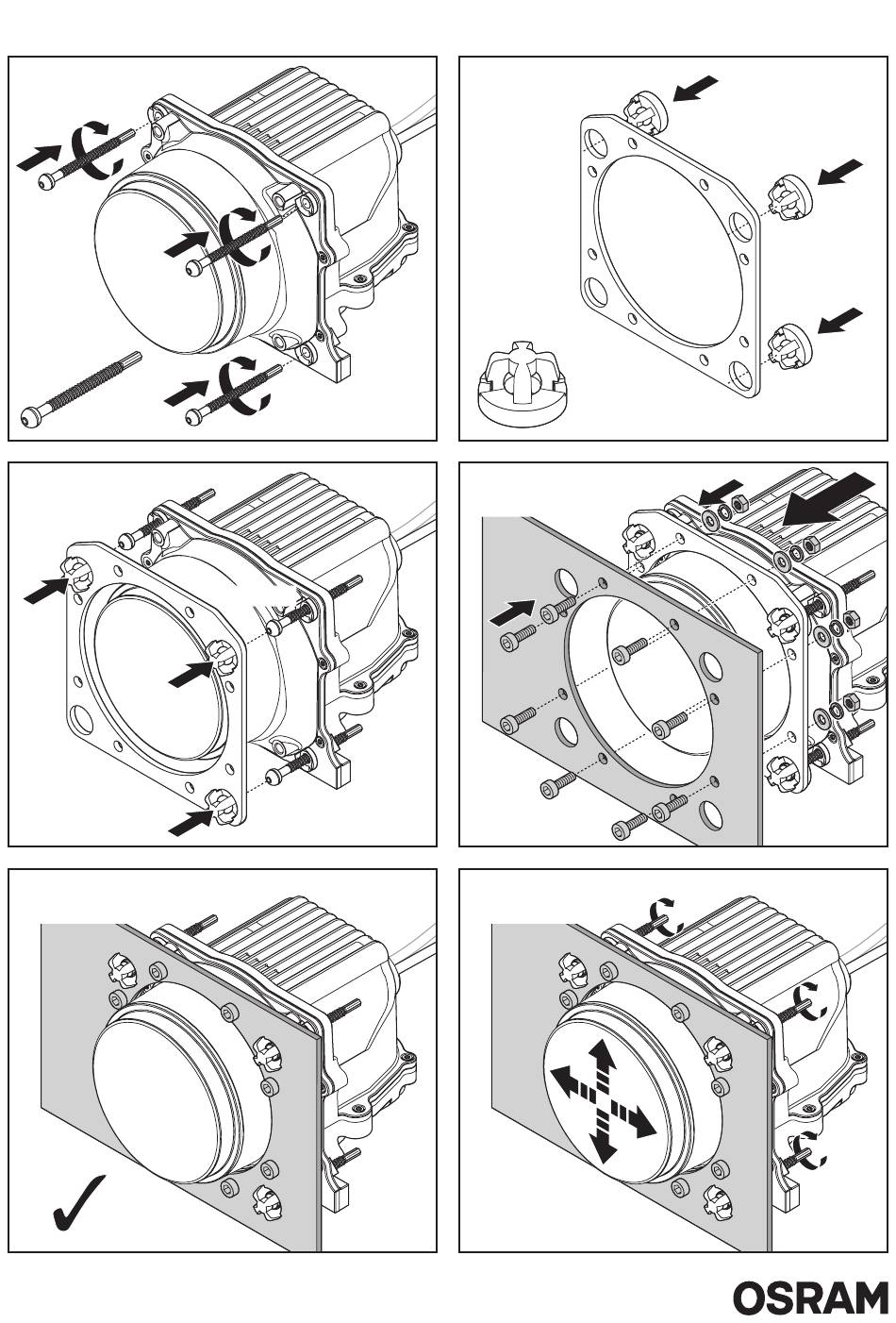 OSRAM