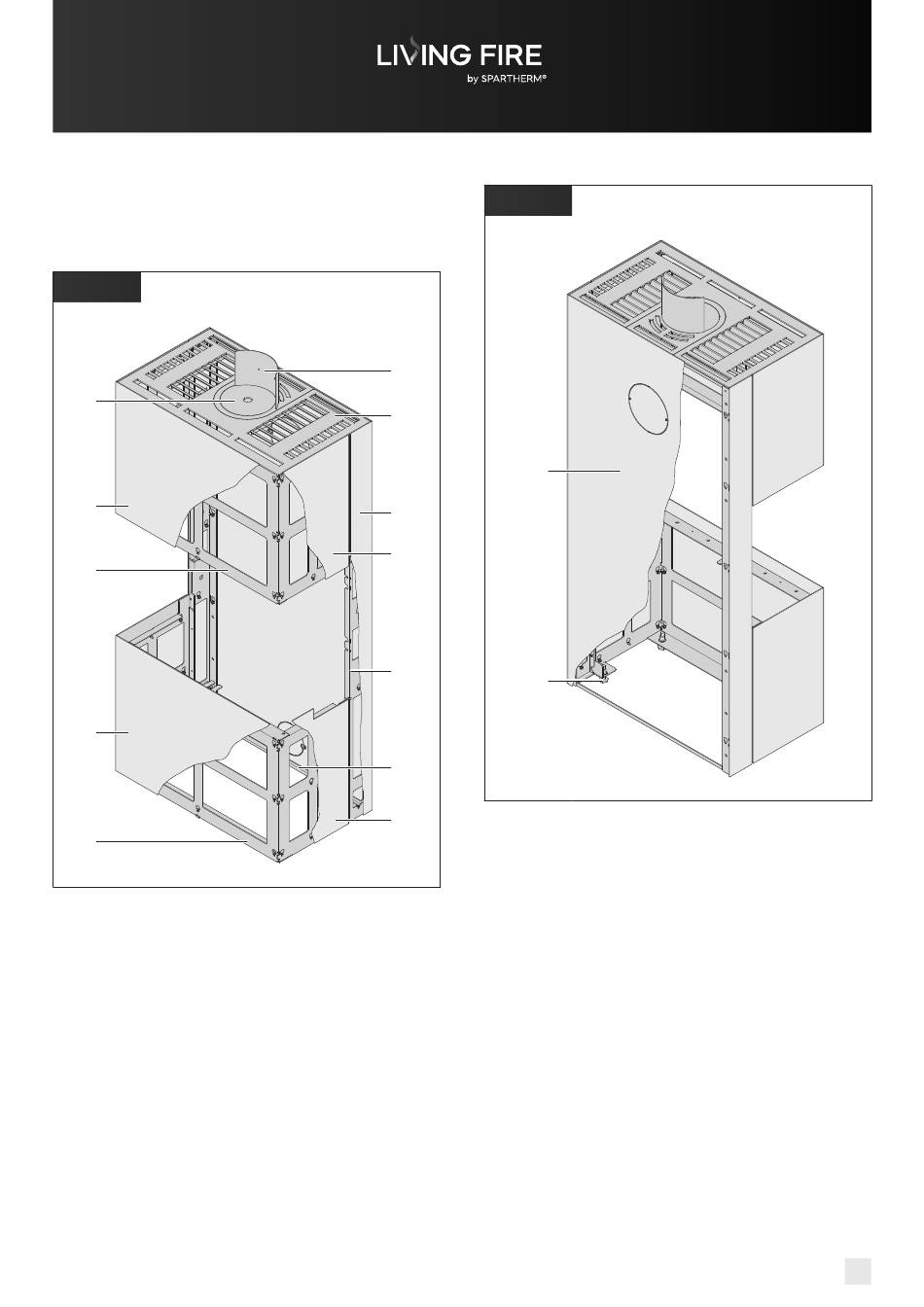 LIVING FIRE
by SPARTHERM®