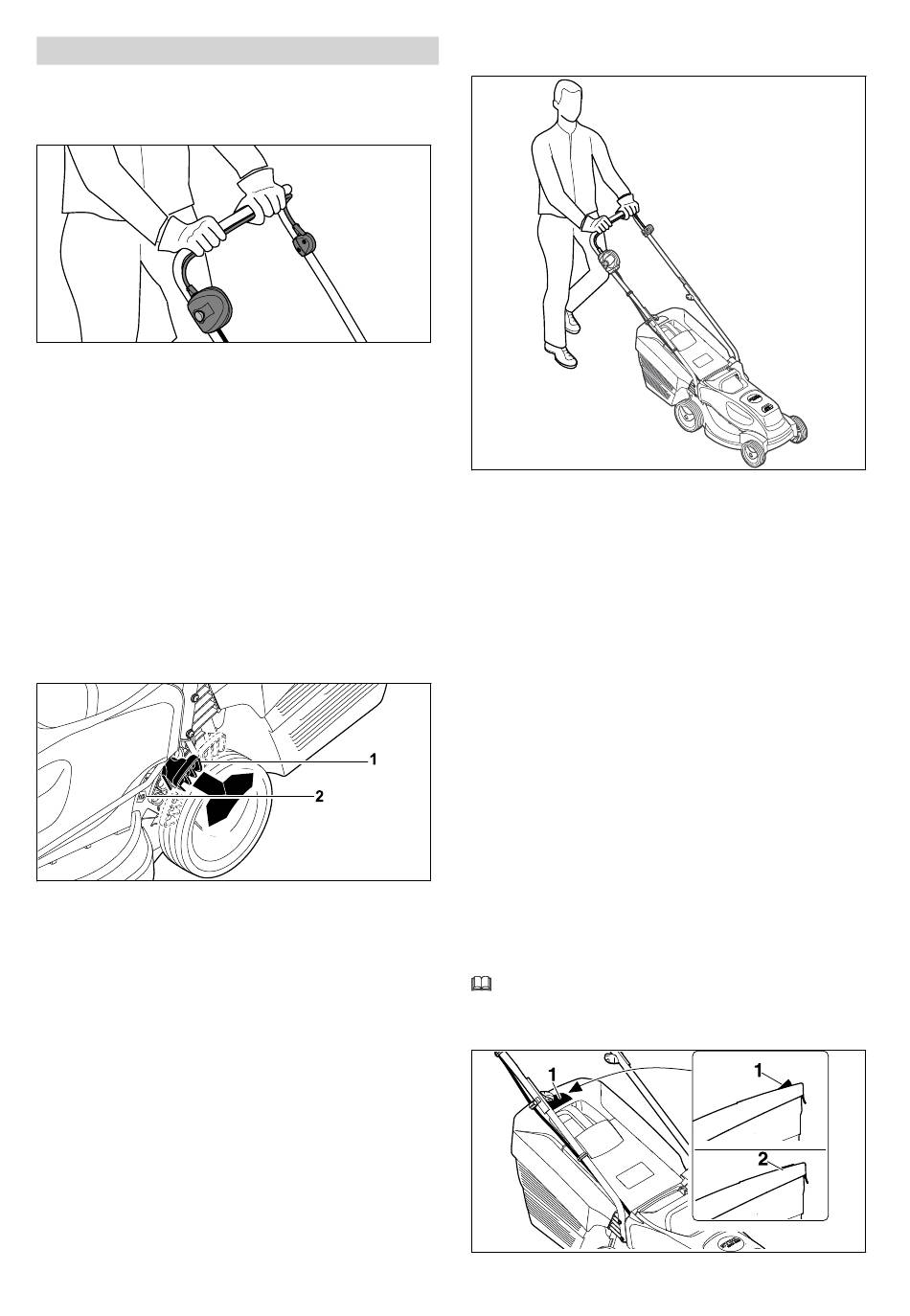 1
2

1
1
2