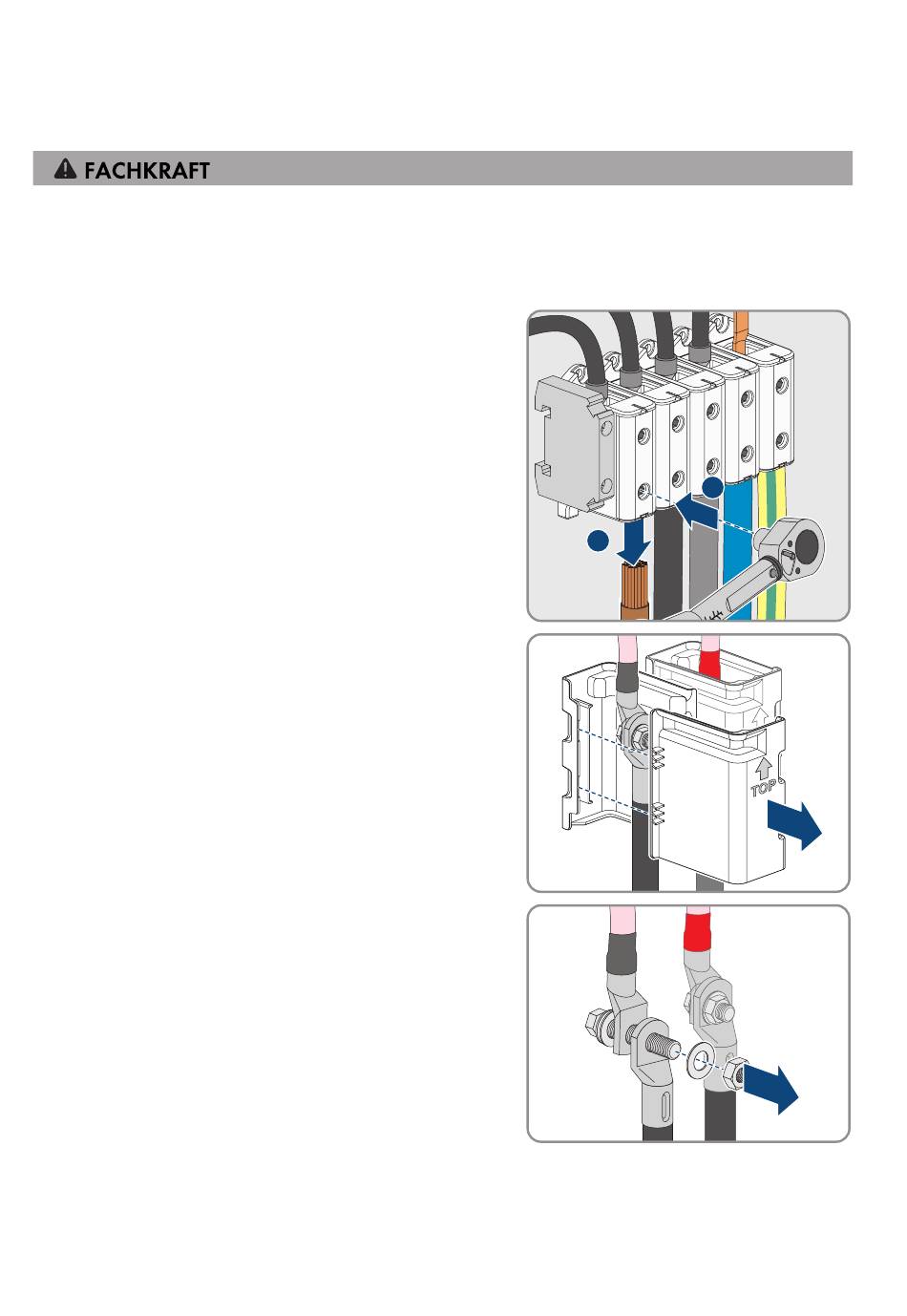 FACHKRAFT

TOP