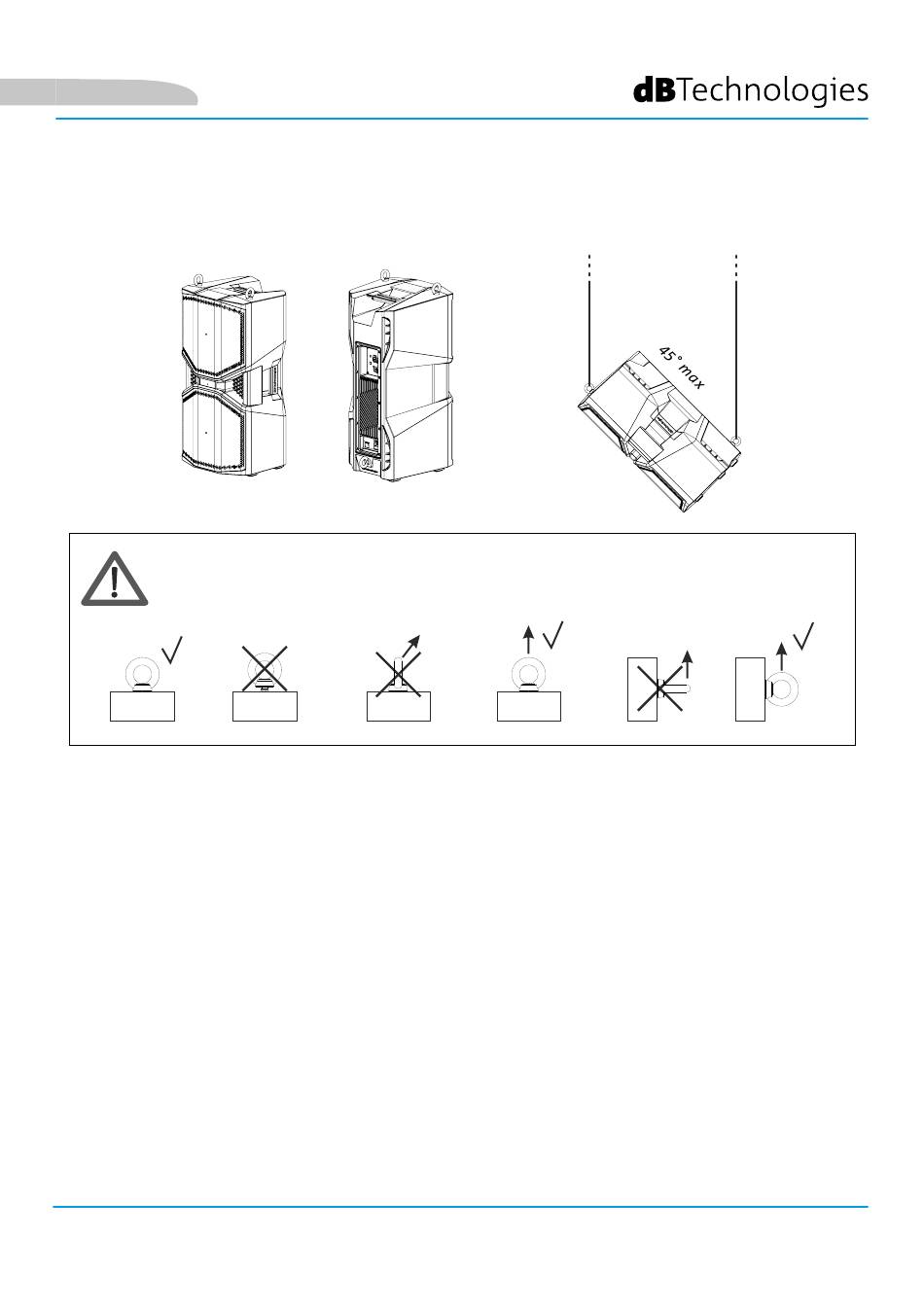 dBTechnologies

45° max