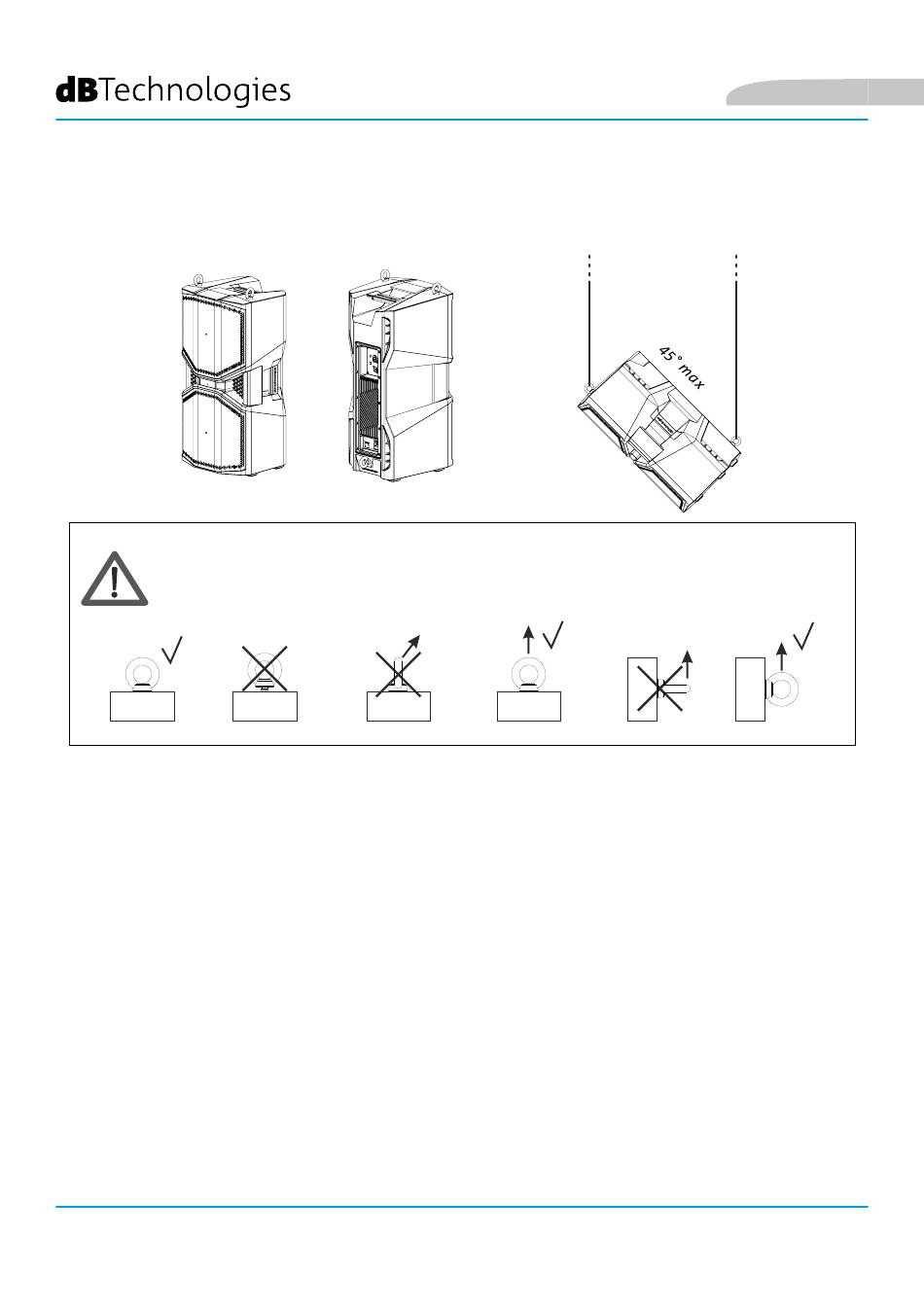 dBTechnologies

45° max