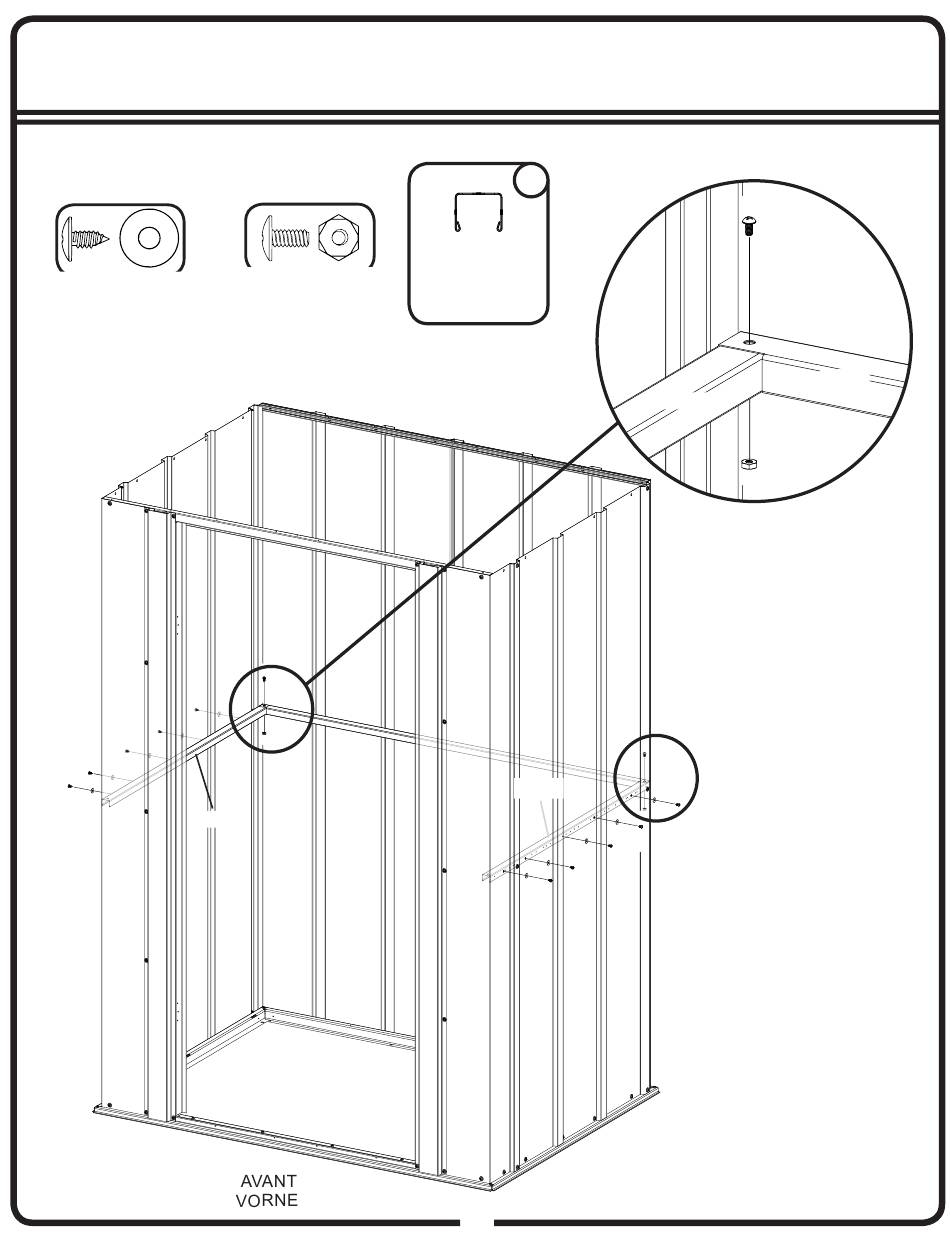 AVANT
VORNE