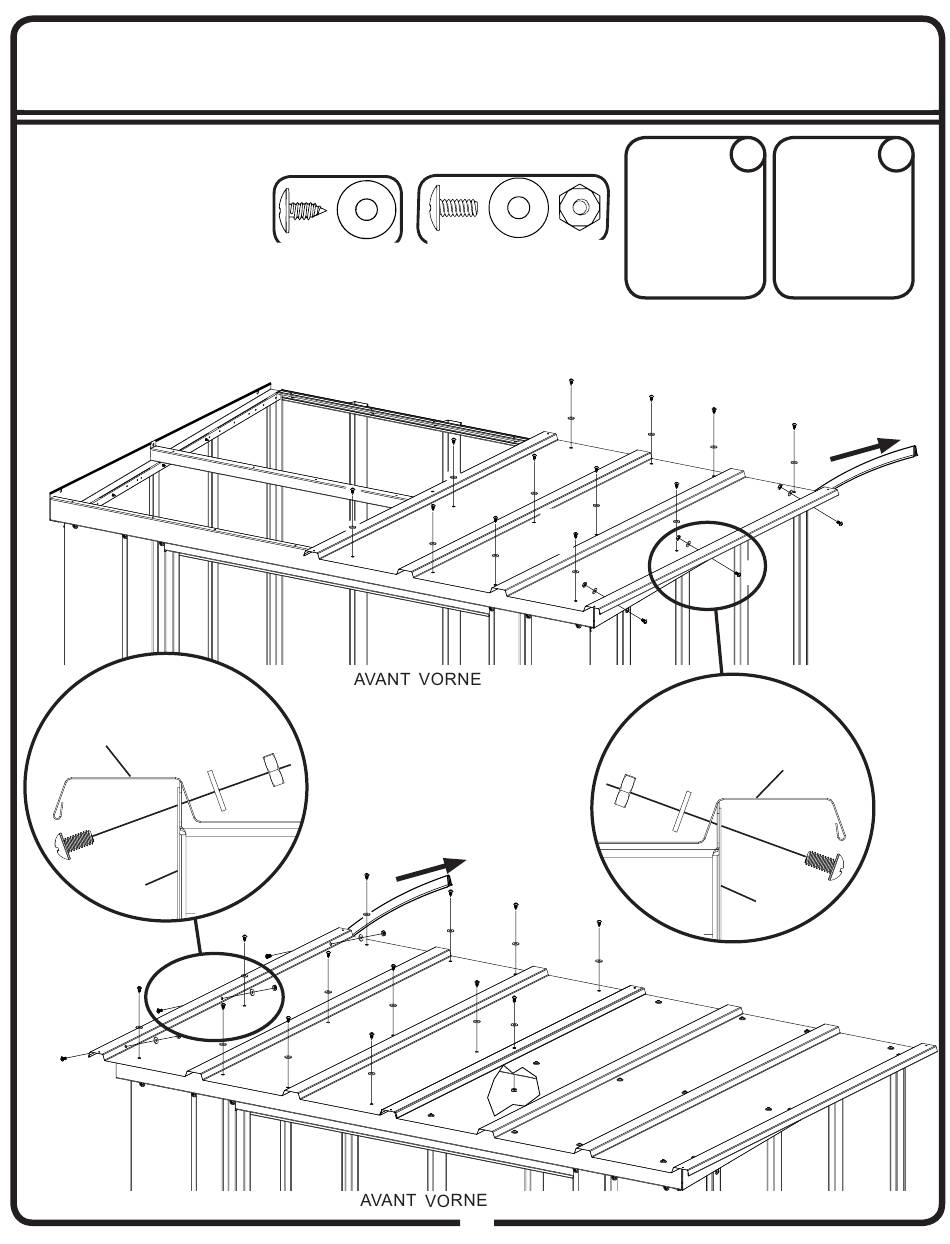 AVANT VORNE

AVANT VORNE