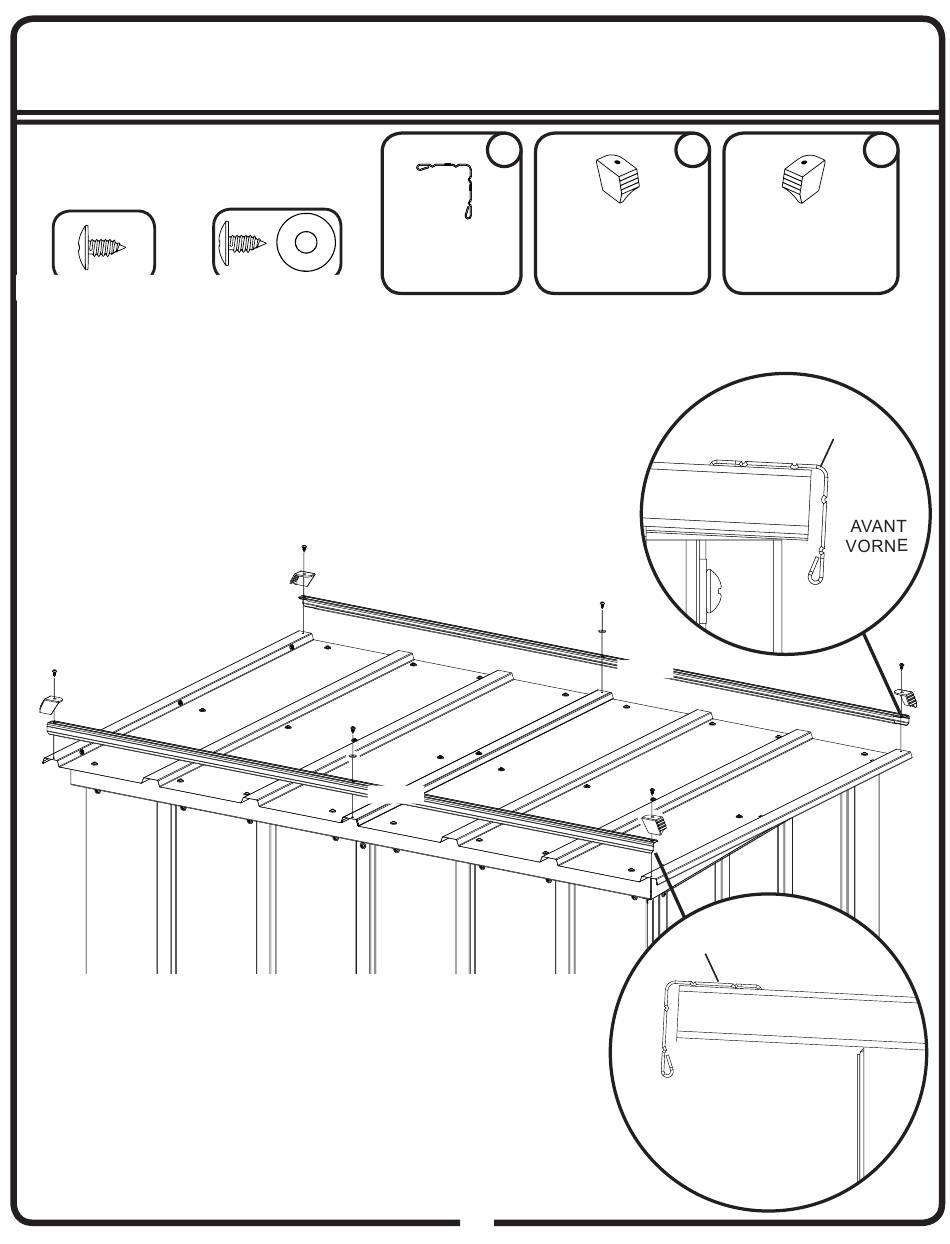 AVANT
VORNE