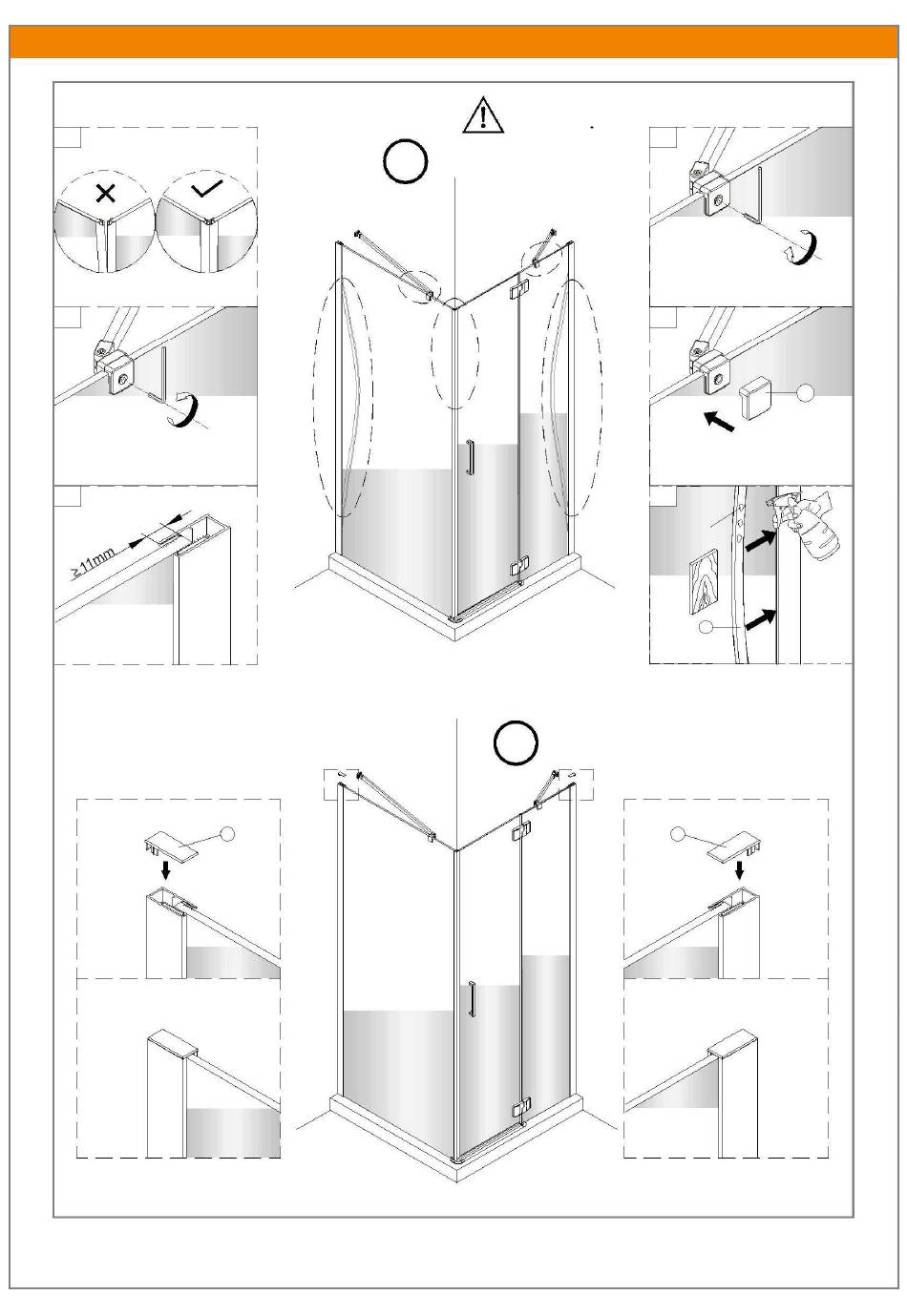 ≥11mm