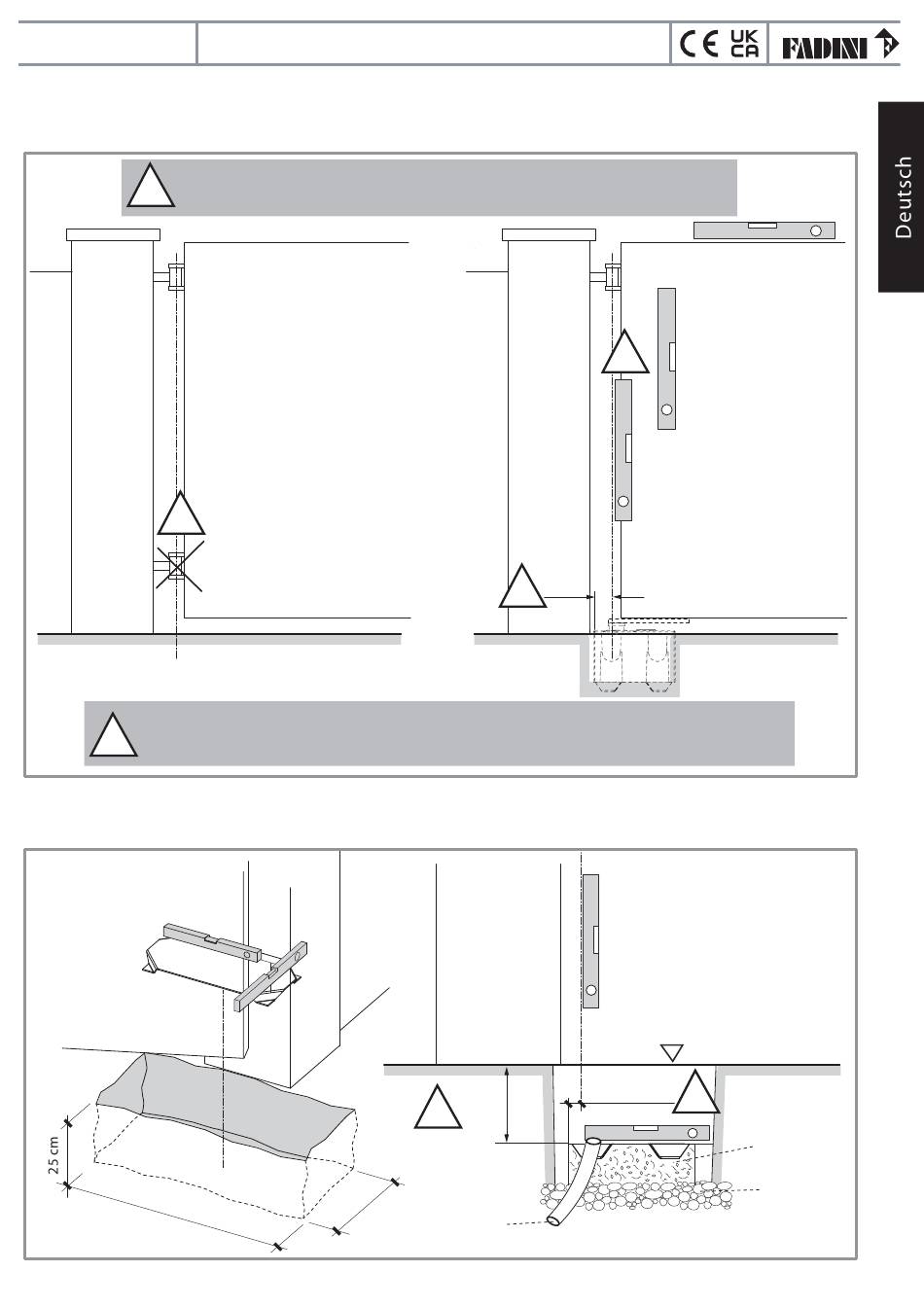 CE UK CA FADINI

Deutsch

25 cm