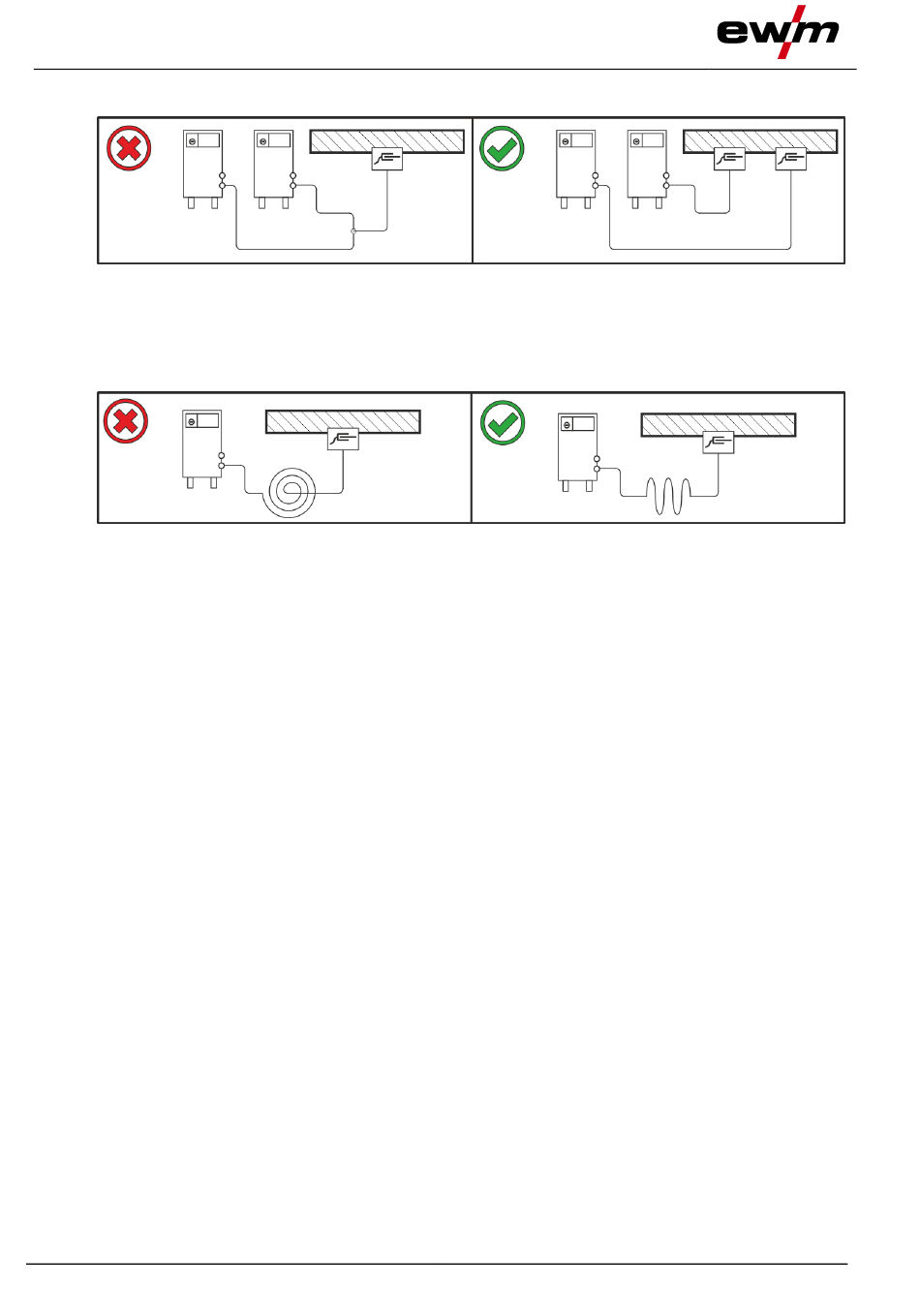 ewm