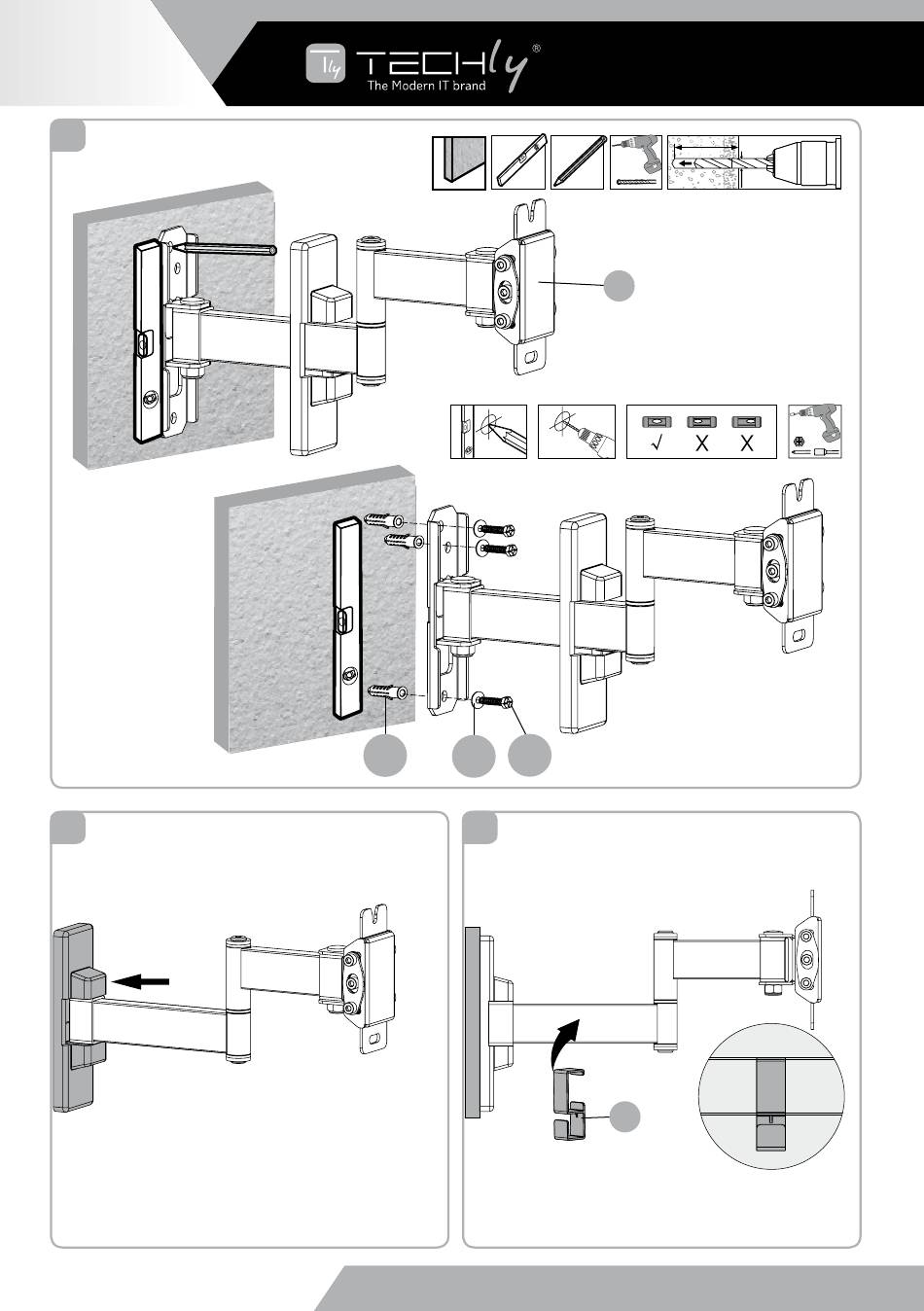 TECHly®
The Modern IT brand

√ X X