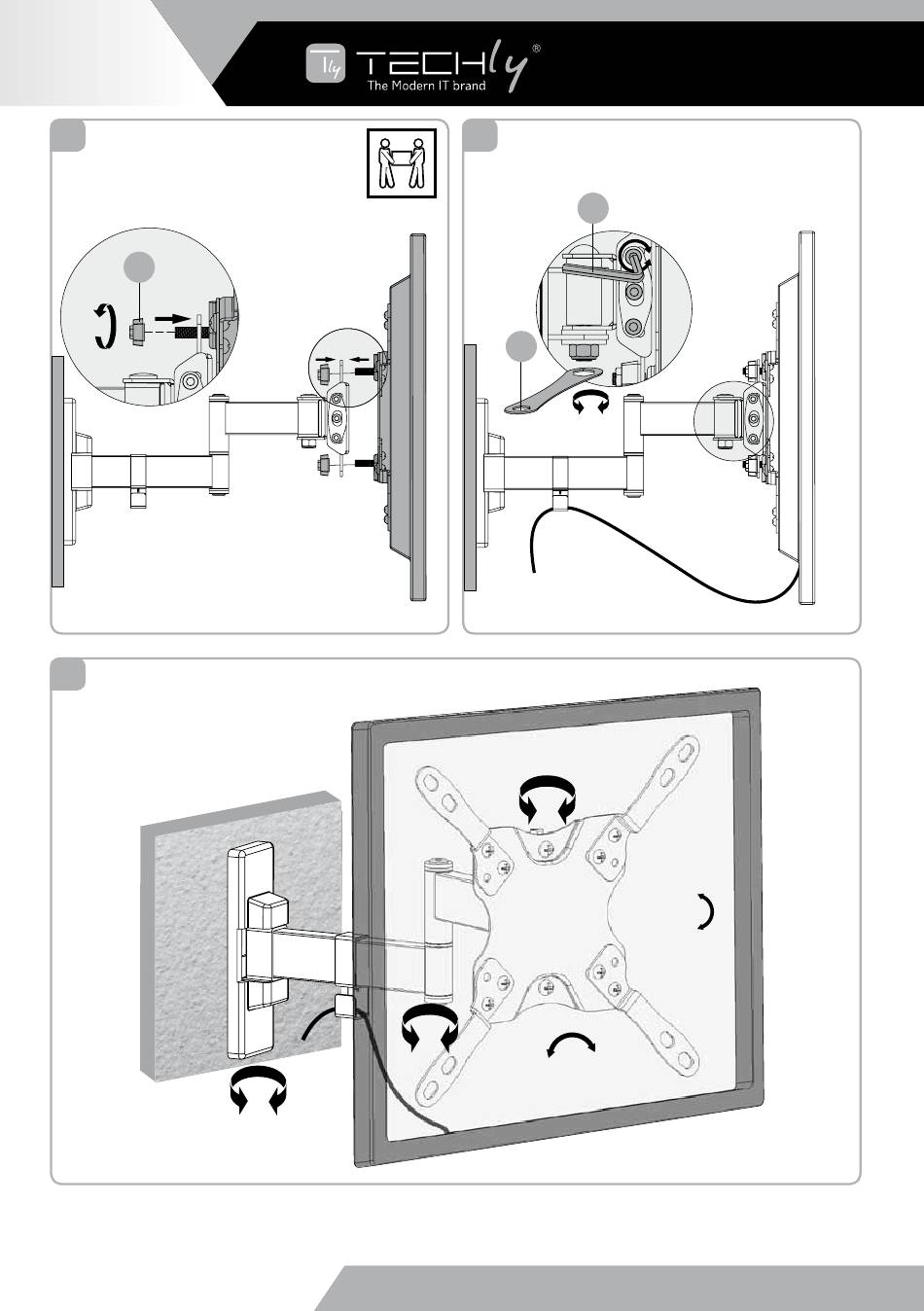 TECHly®
The Modern IT brand