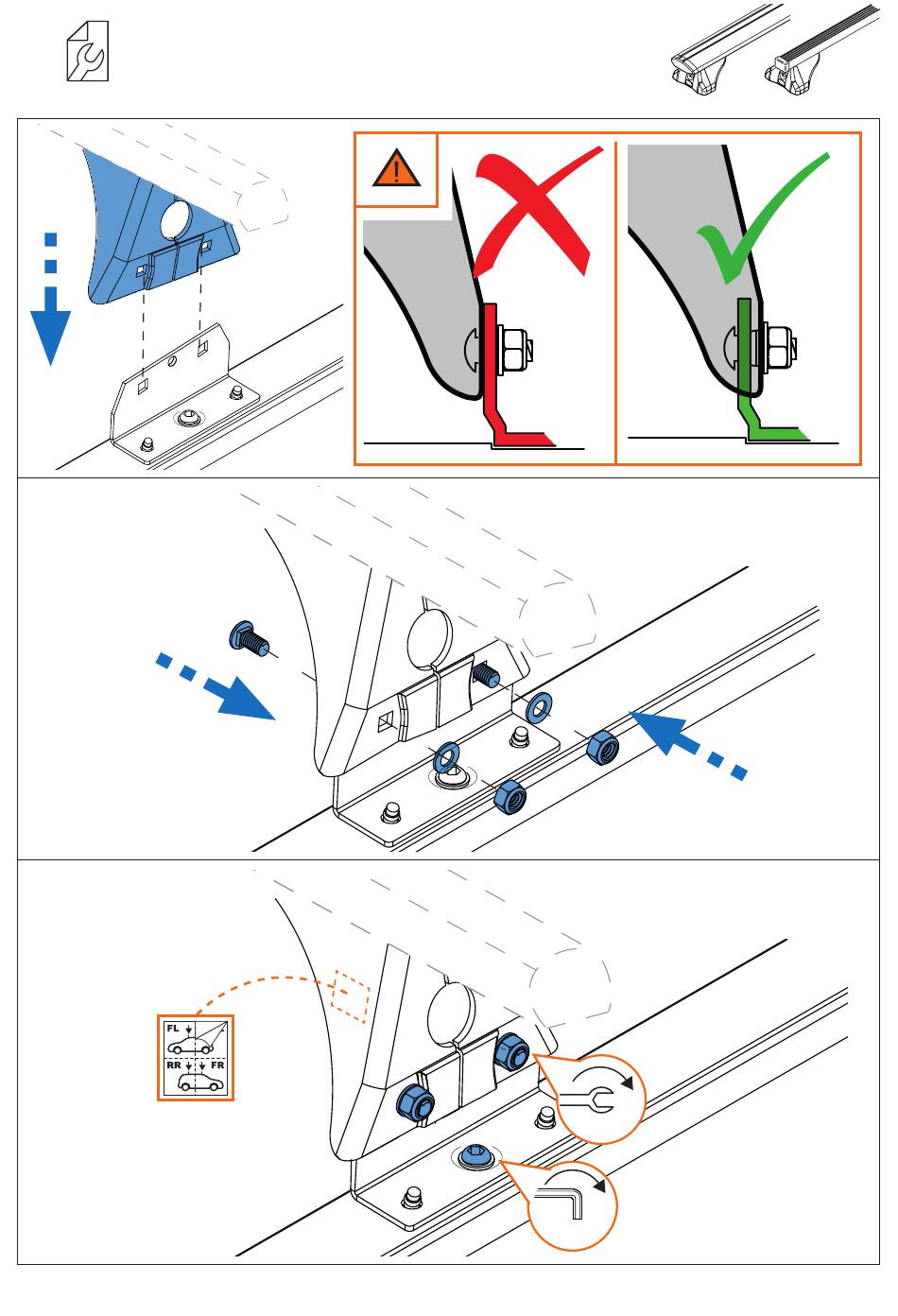 FL
RR
FR