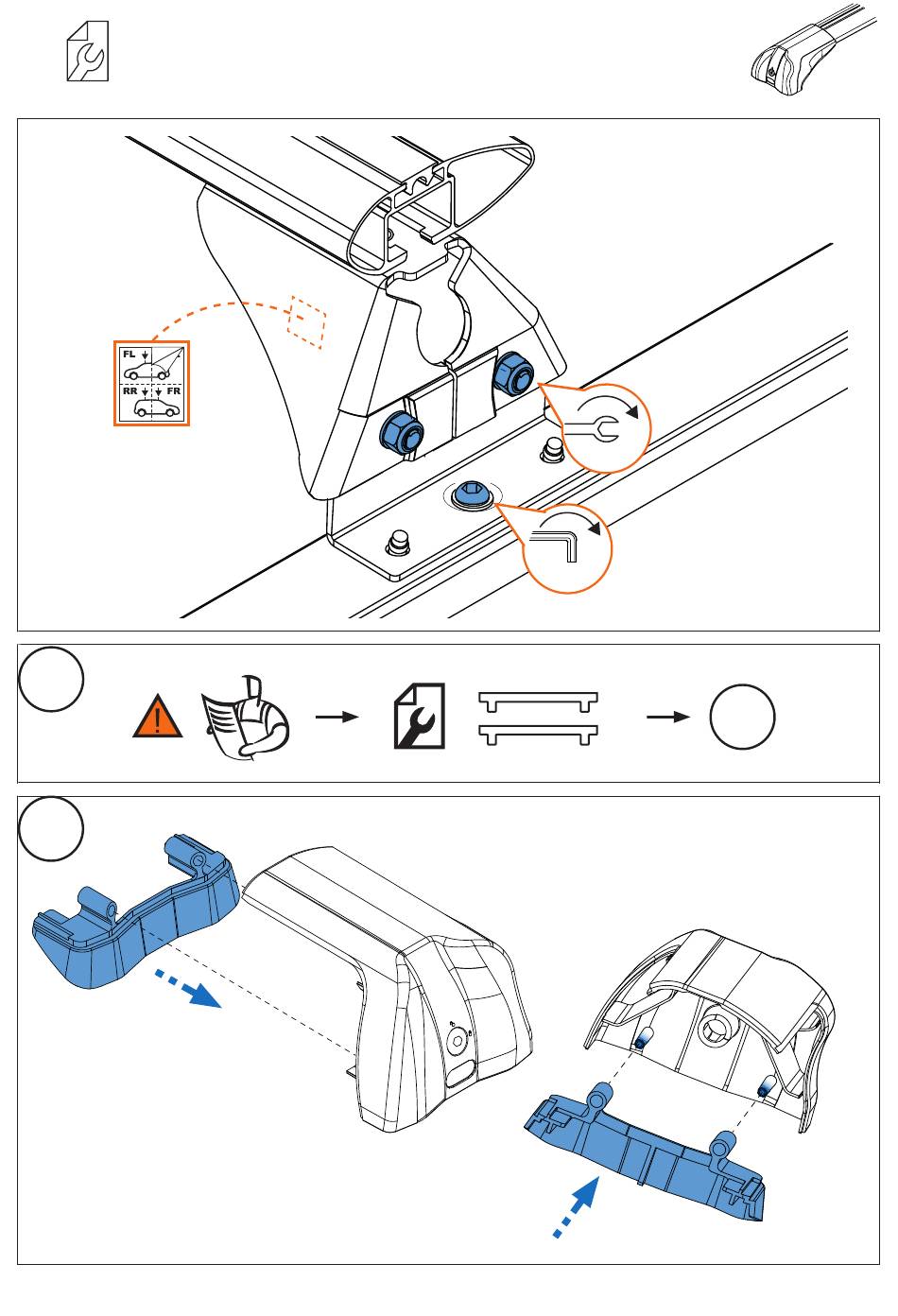 FL
RR FR