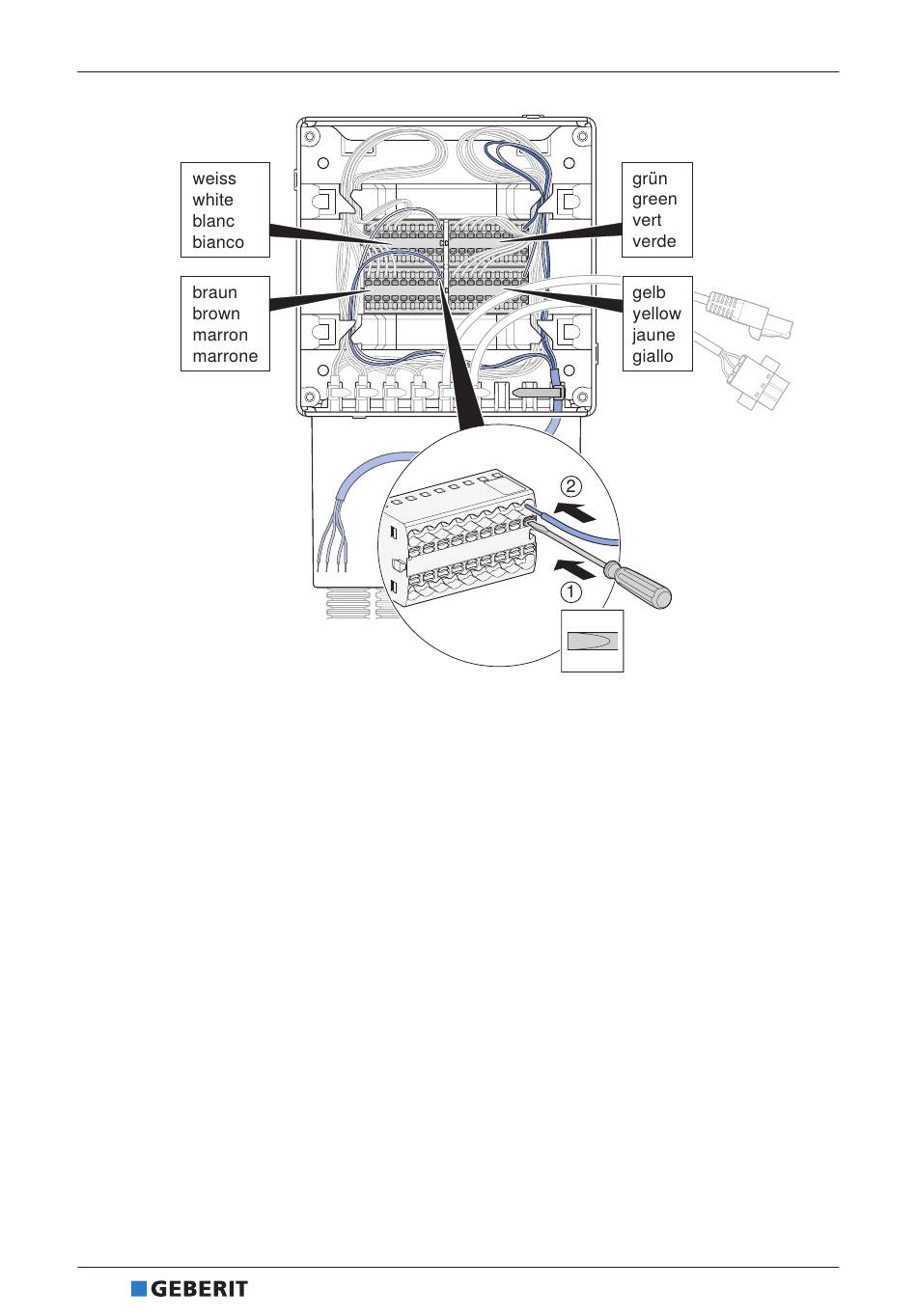 weiss
white
blanc
bianco

braun
brown
marron
marrone

grün
green
vert
verde

gelb
yellow
jaune
giallo

2

1

GEBERIT