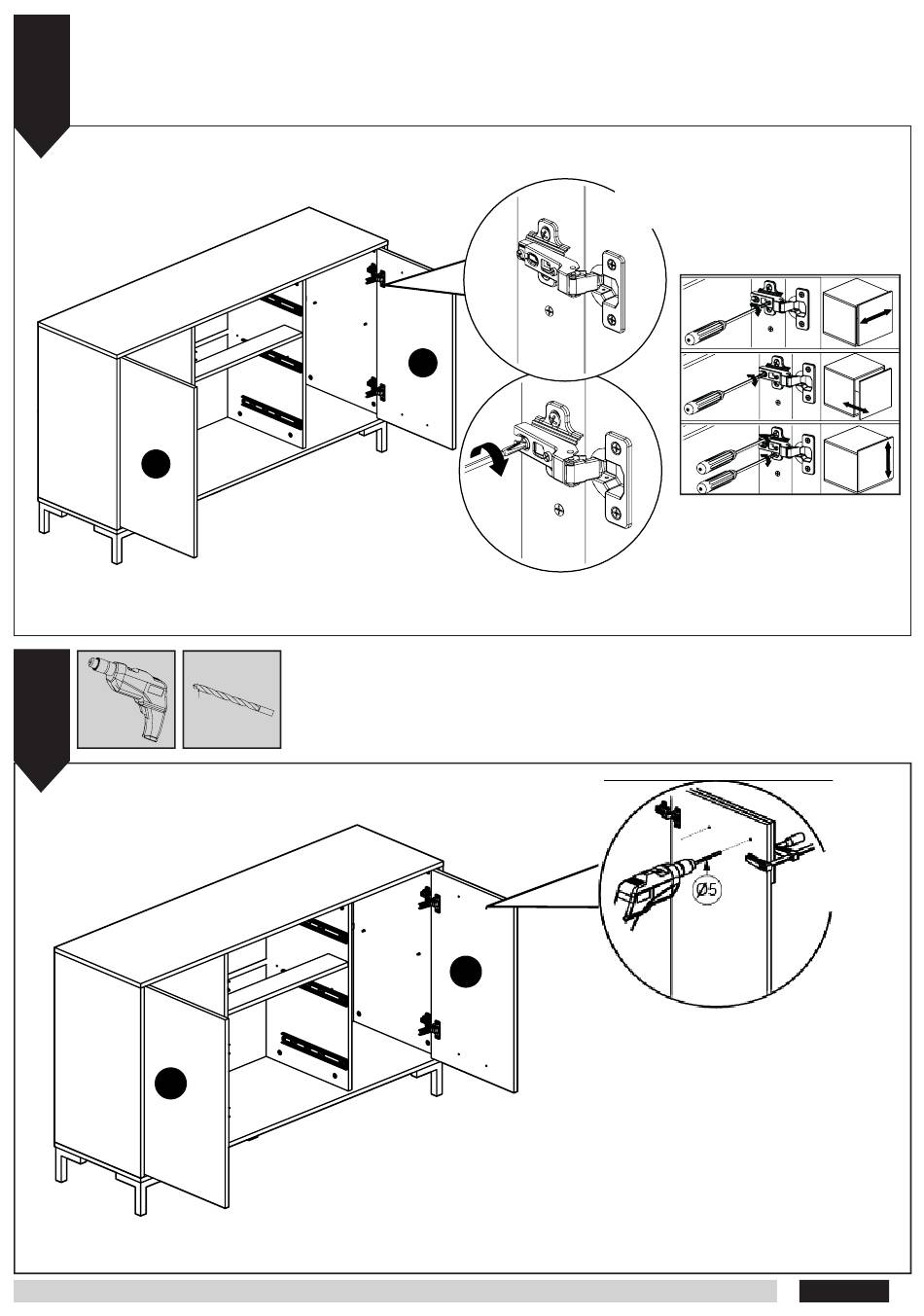 Ø5