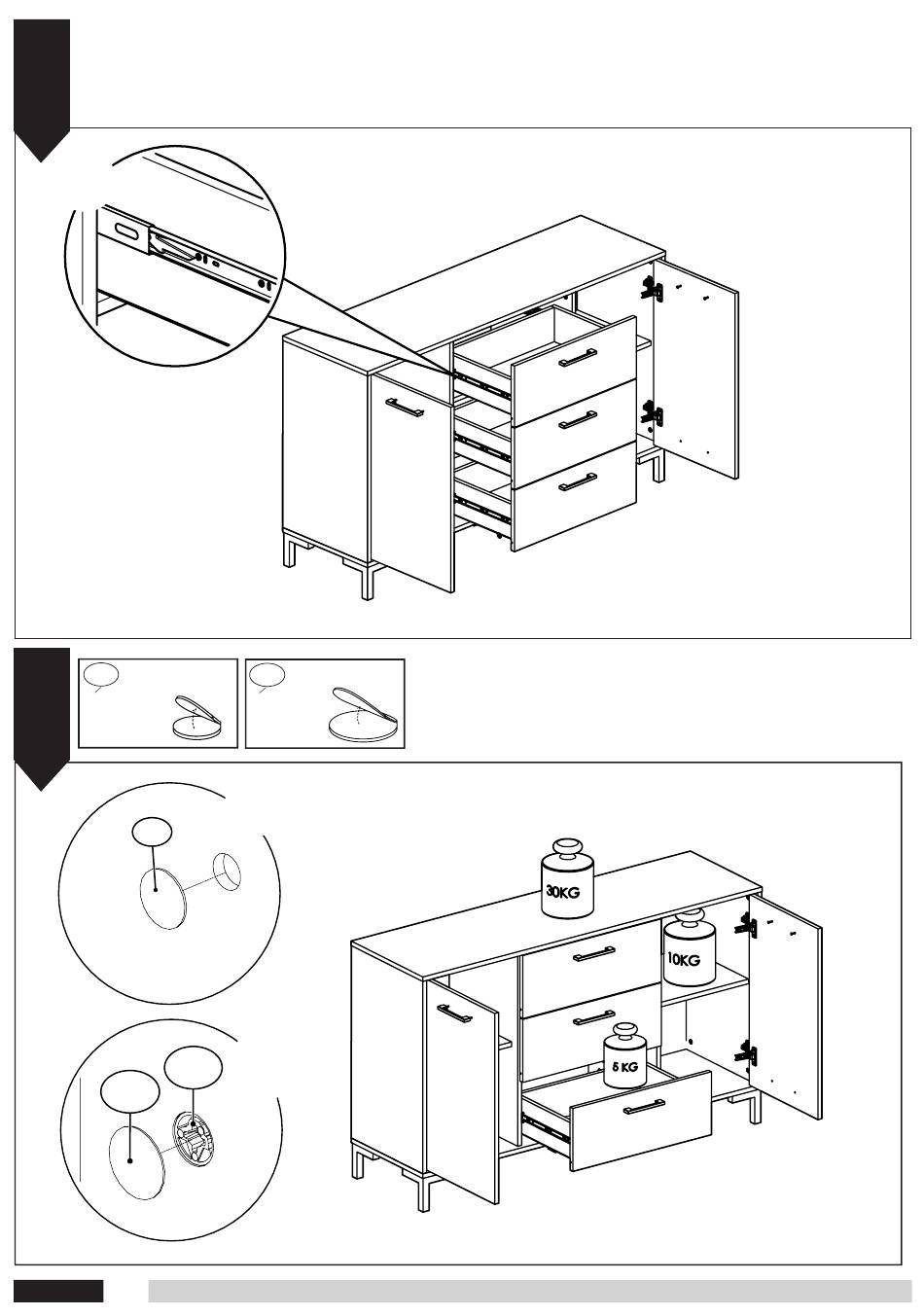 30KG

10KG

5 KG