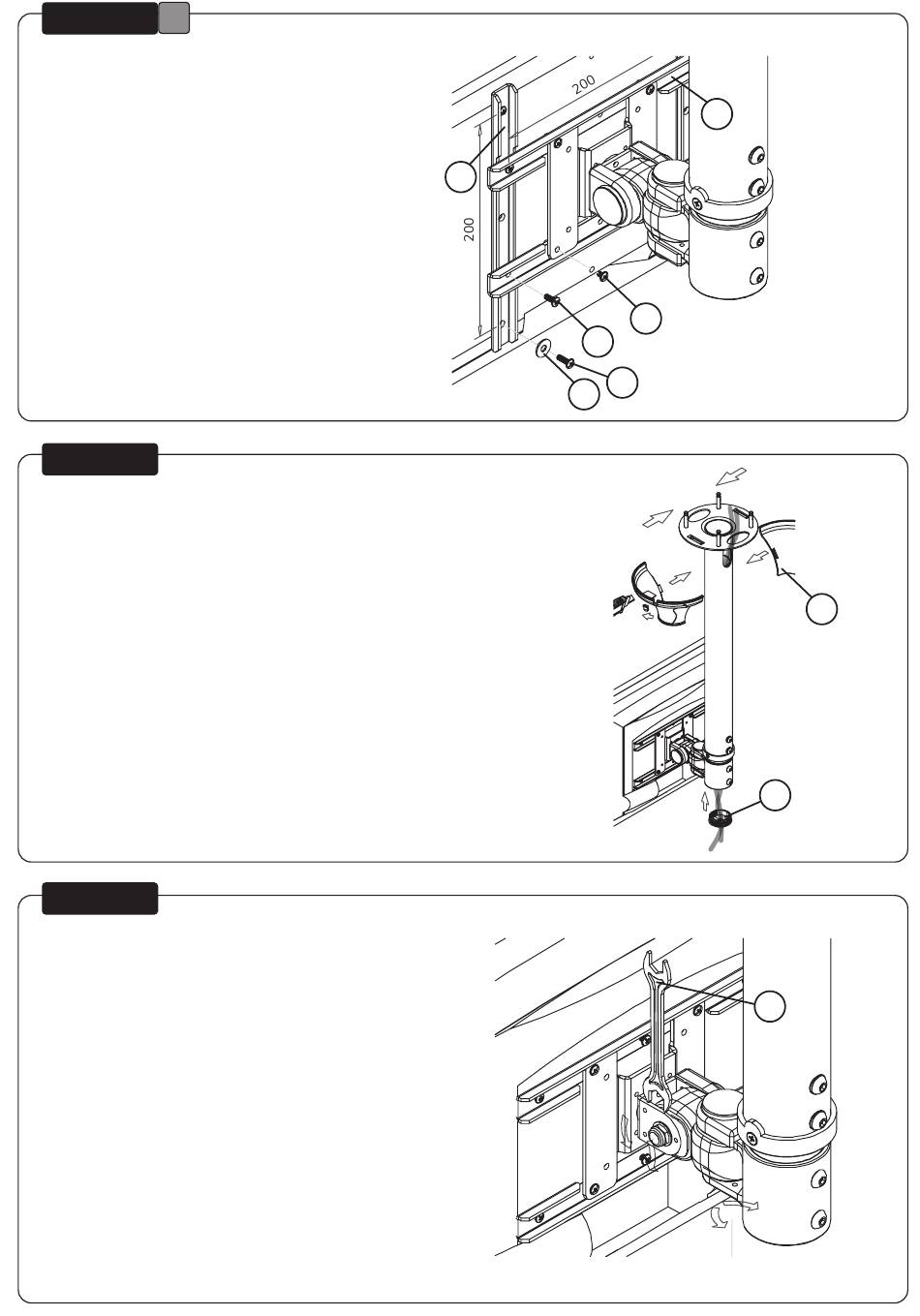 200

200