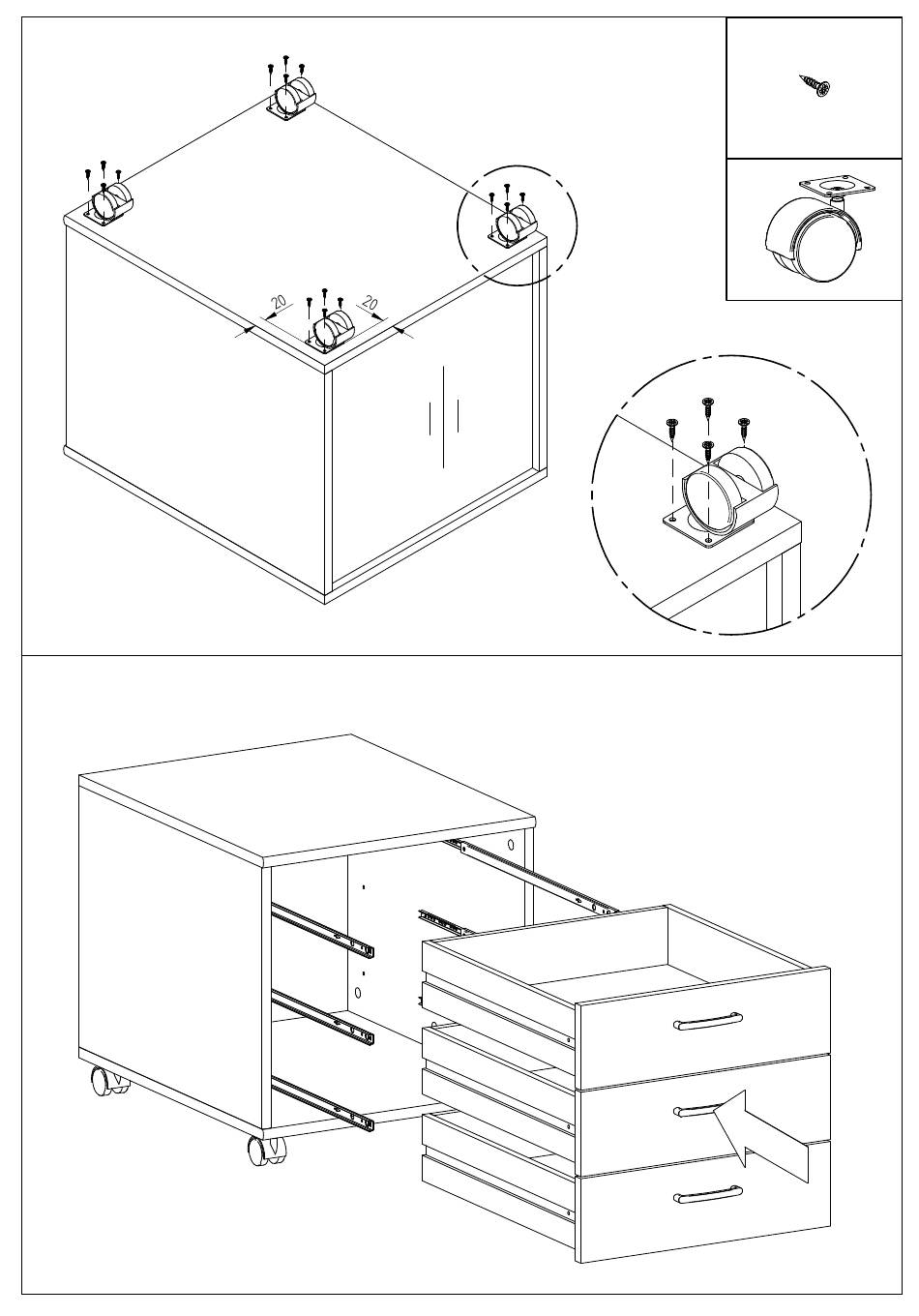 20
20