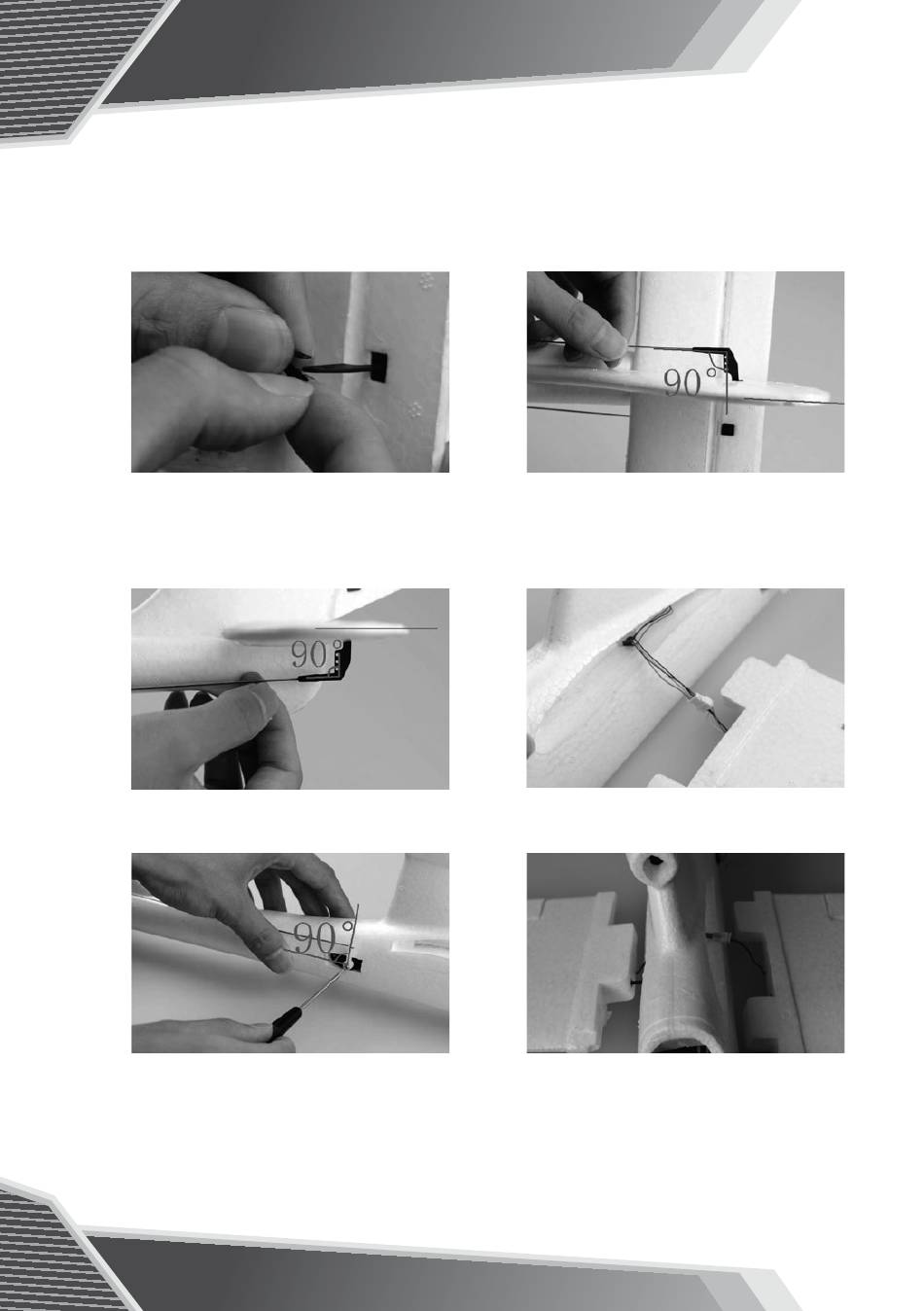 90°

90°

90°