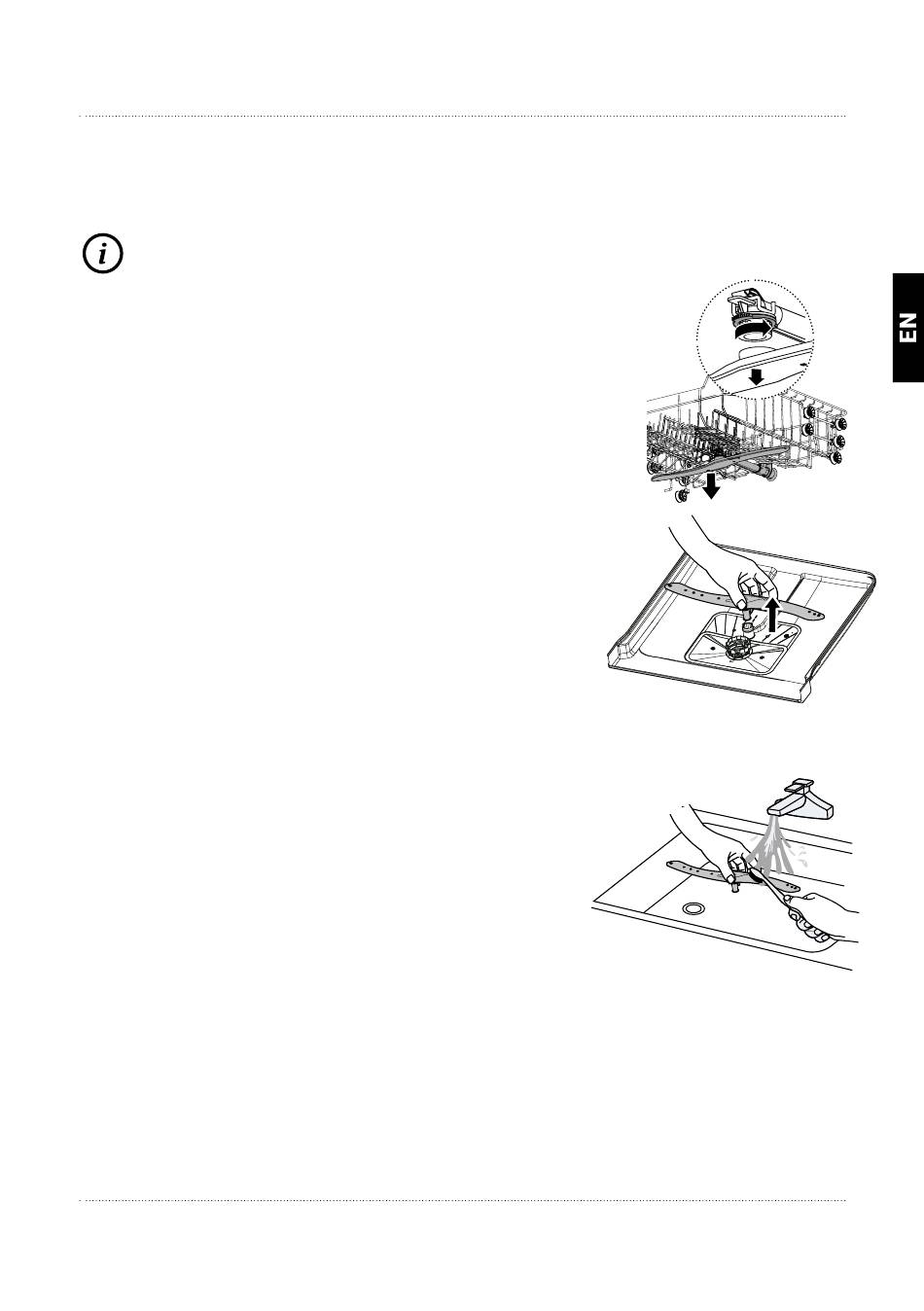 EN