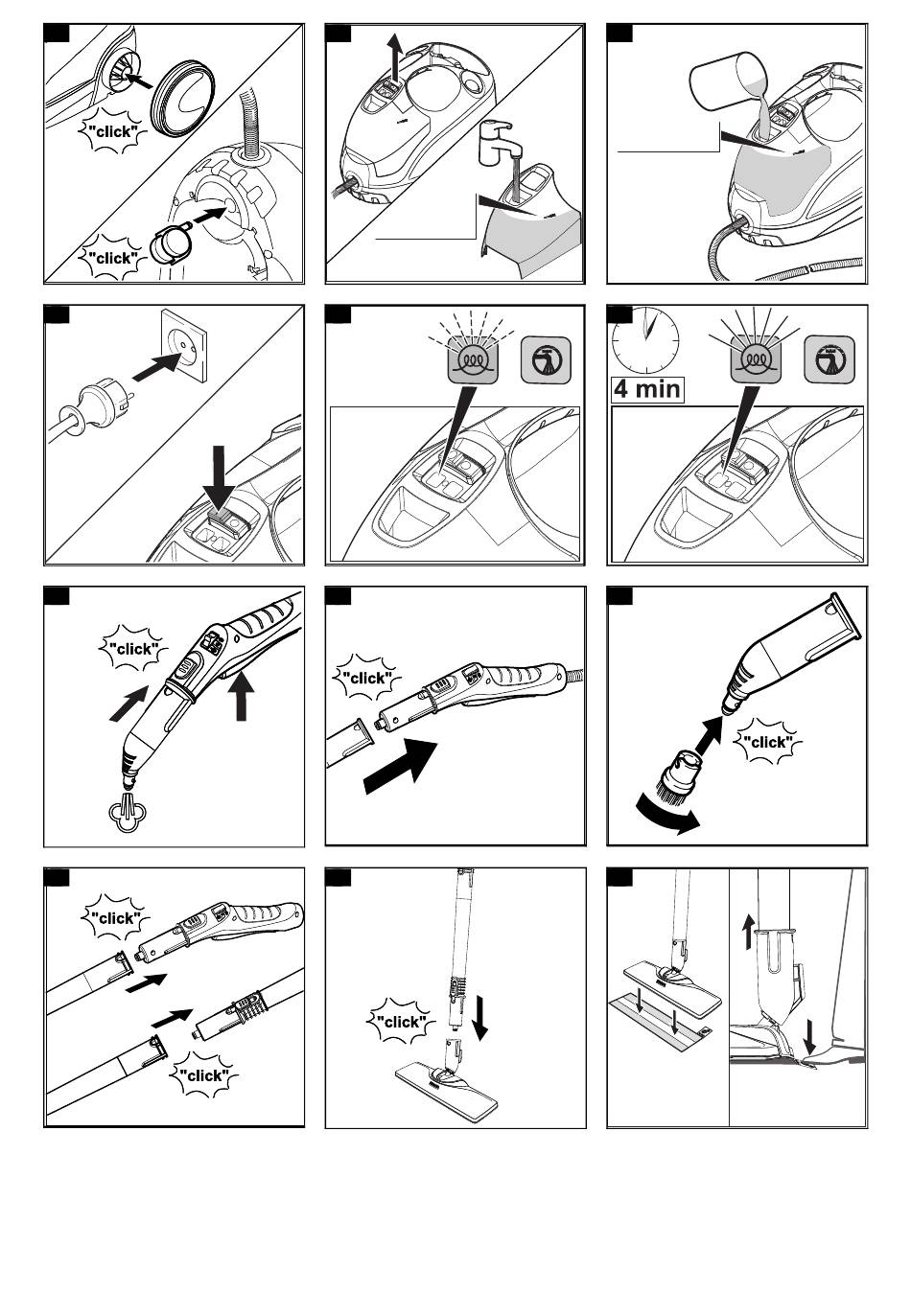 "click"

"click"

4 min

"click"

"click"

"click"

"click"

"click"

"click"