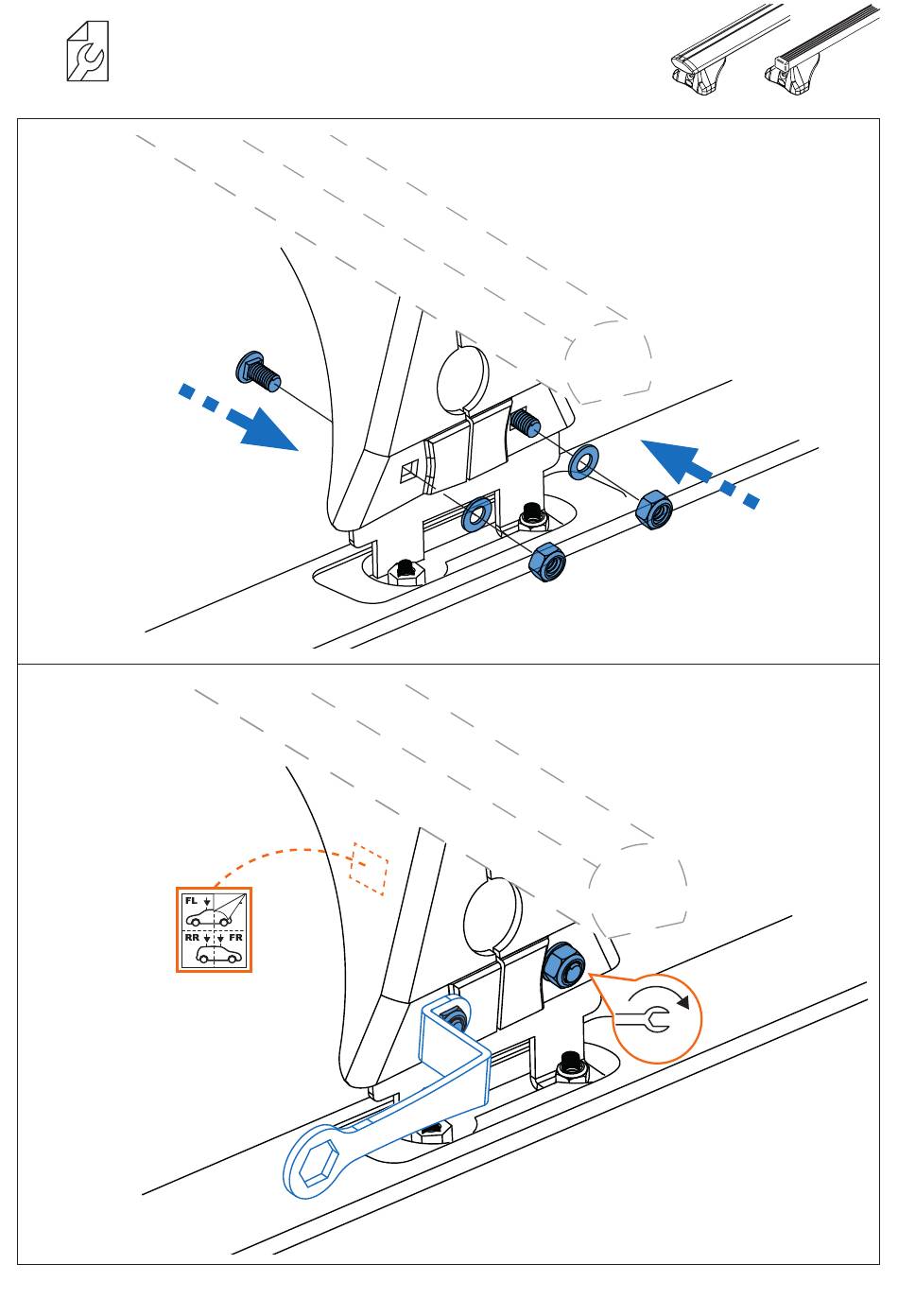 FL
RR
FR