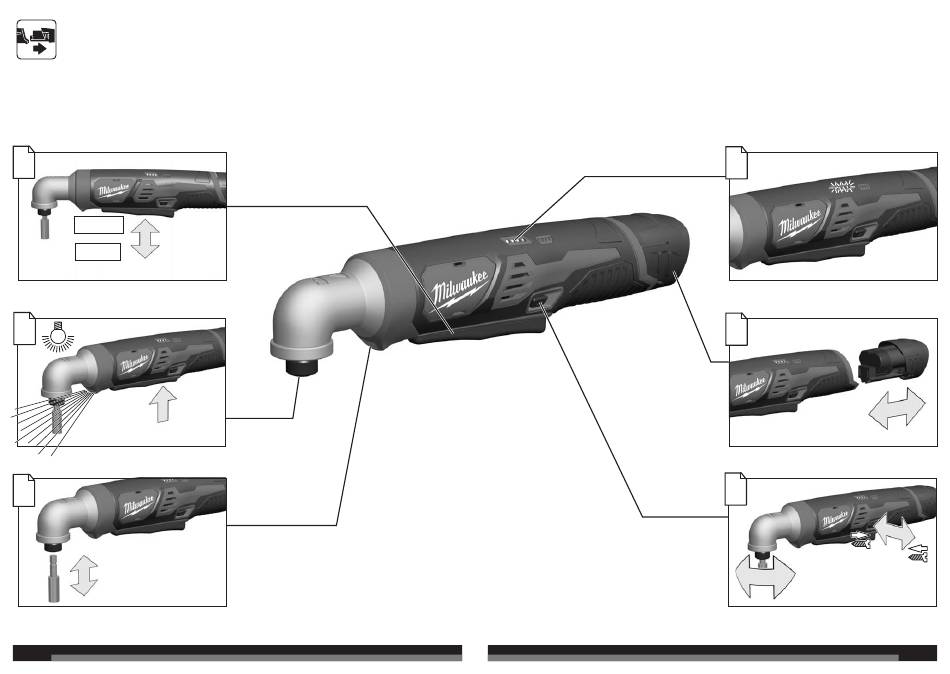 Milwaukee

Milwaukee

Milwaukee

Milwaukee

Milwaukee

Milwaukee

Milwaukee