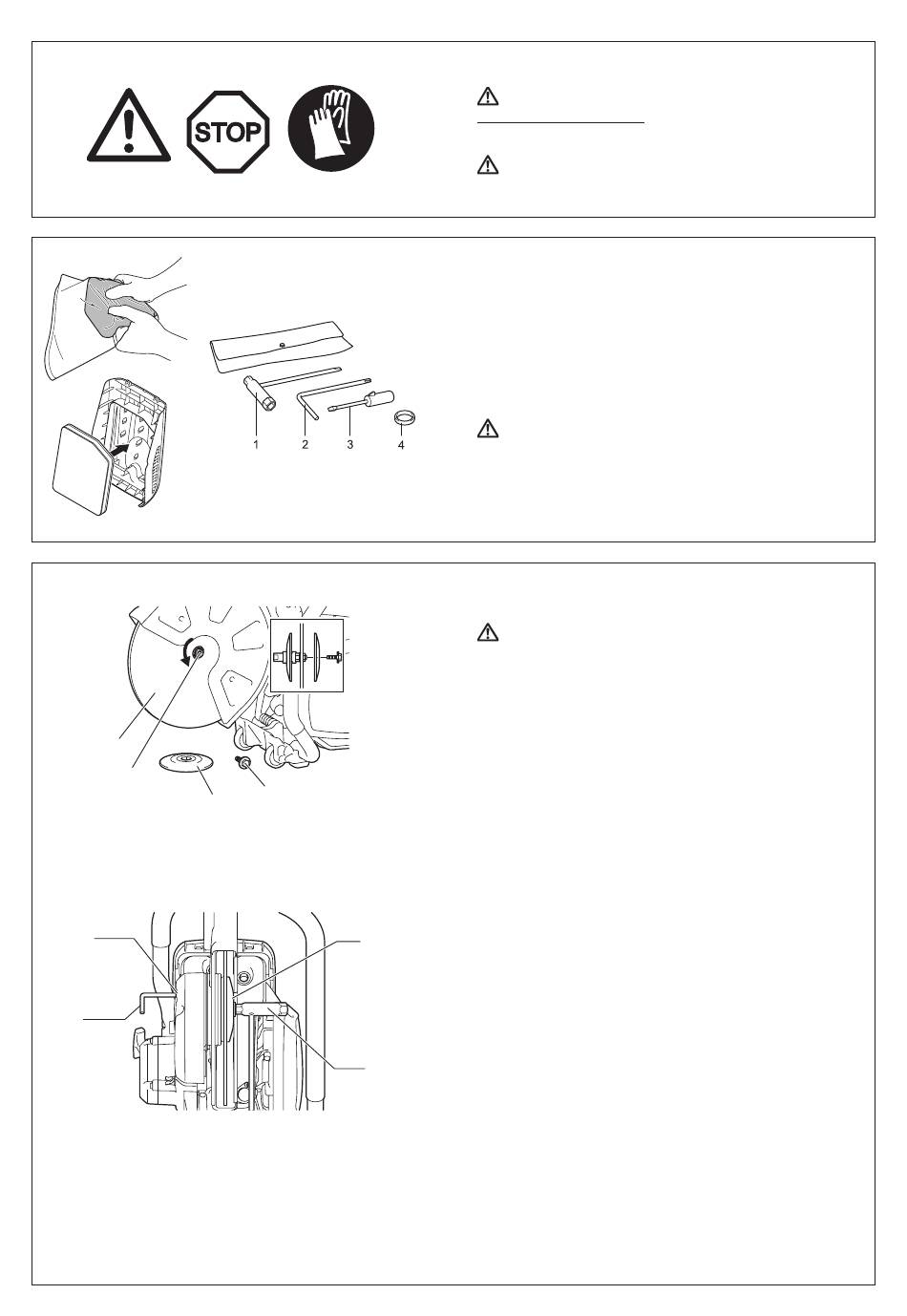 STOP

1
2
3
4