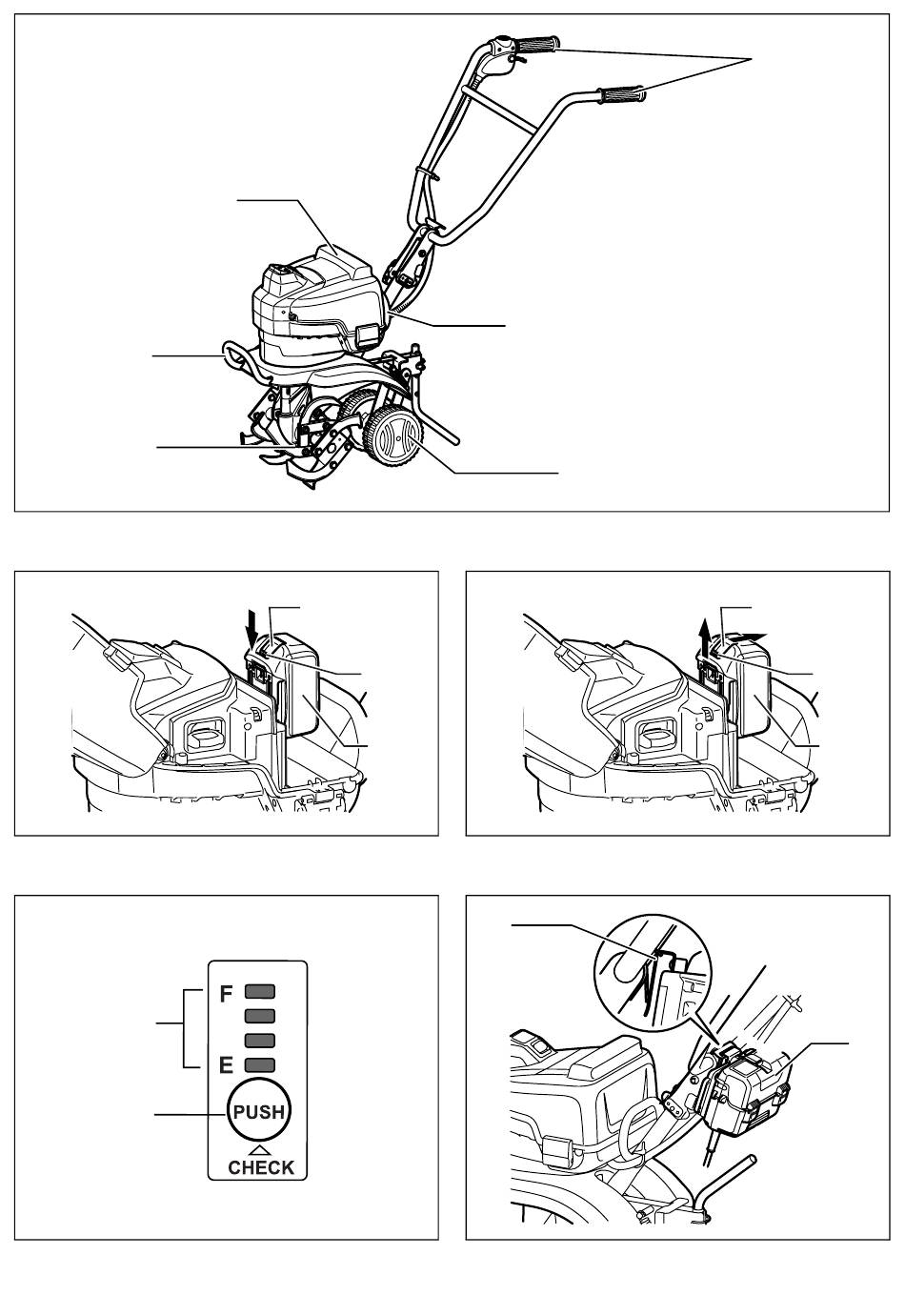 F
E
PUSH
CHECK