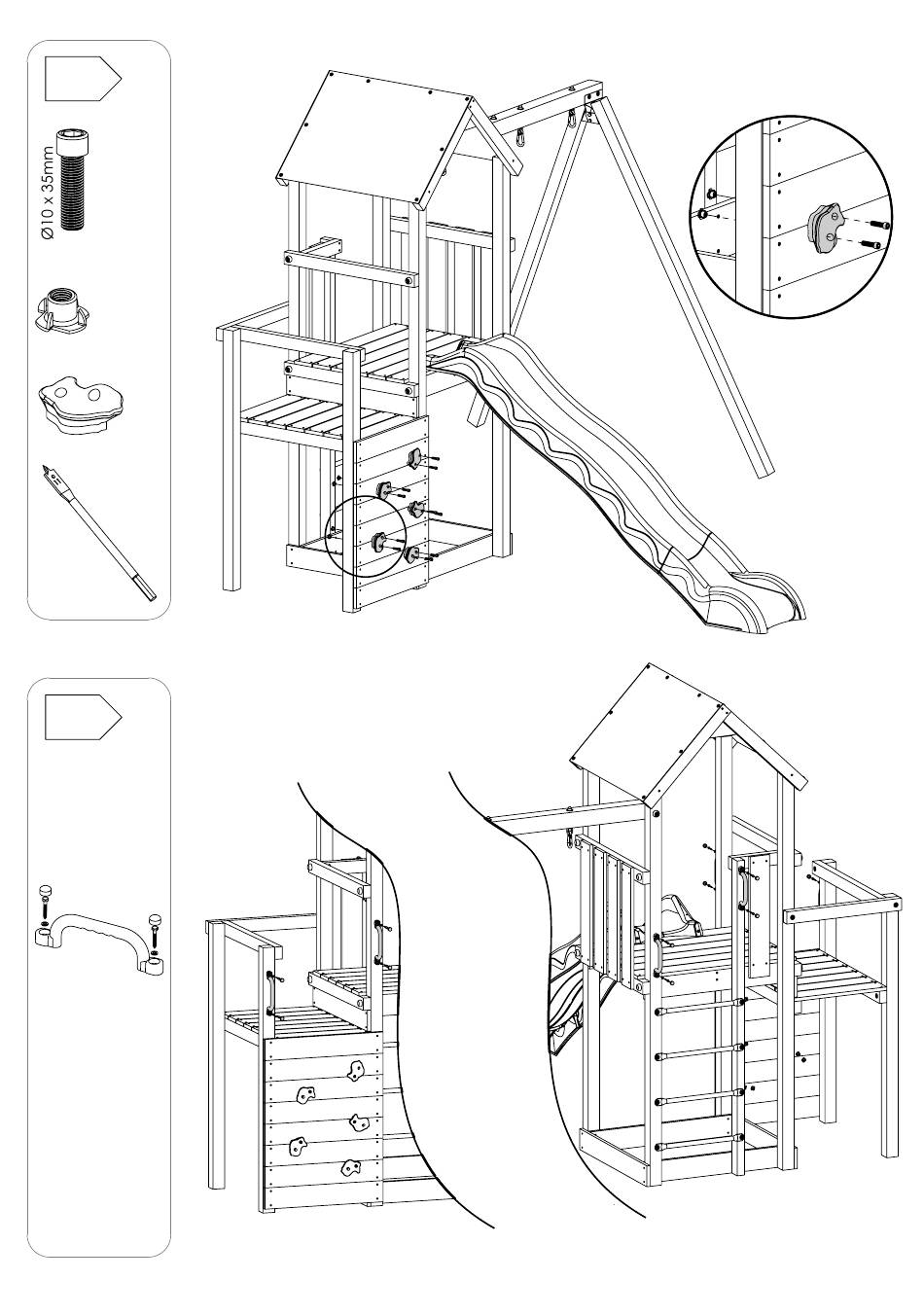 Ø10 x 35mm