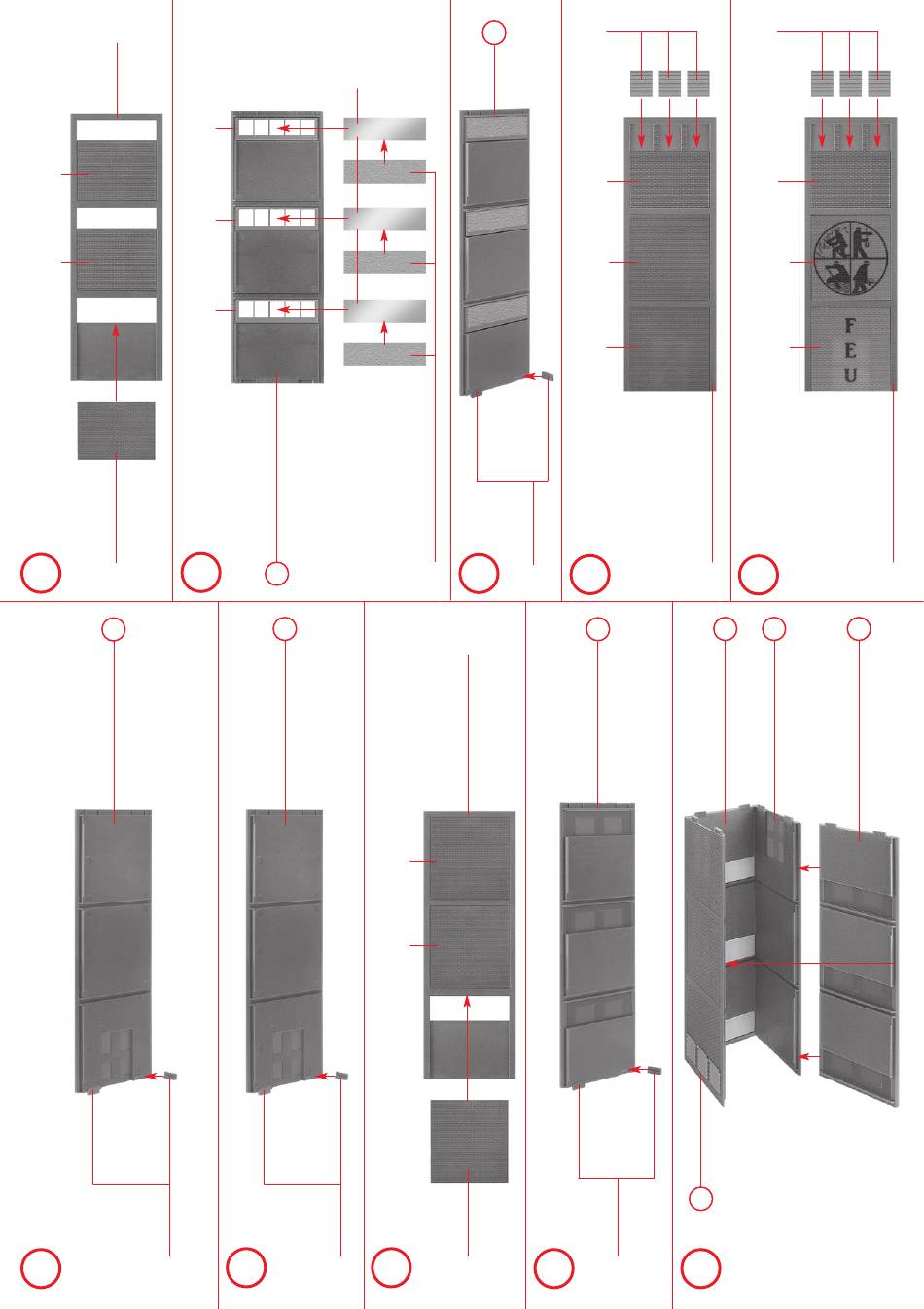 F
E
U