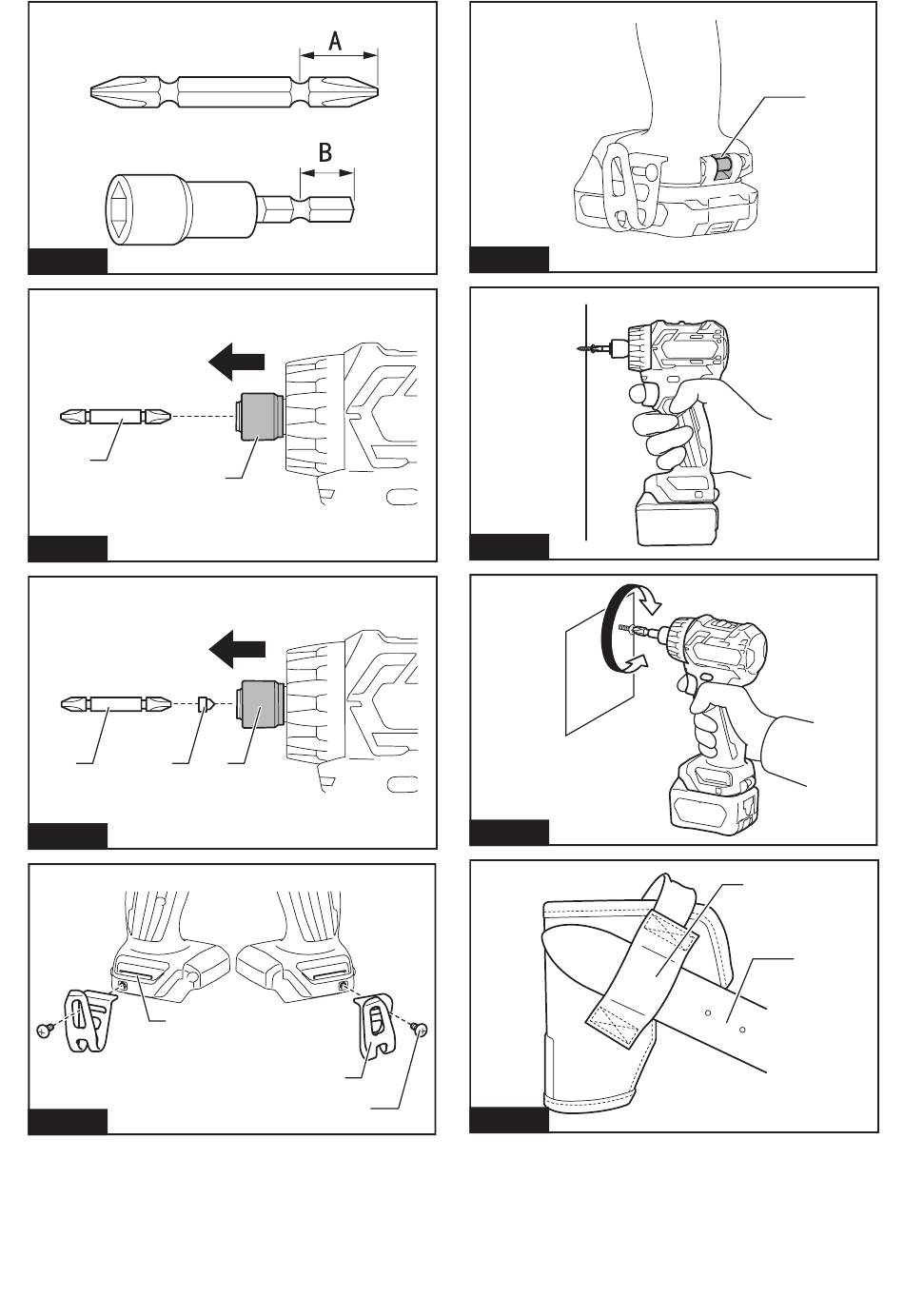 A

B