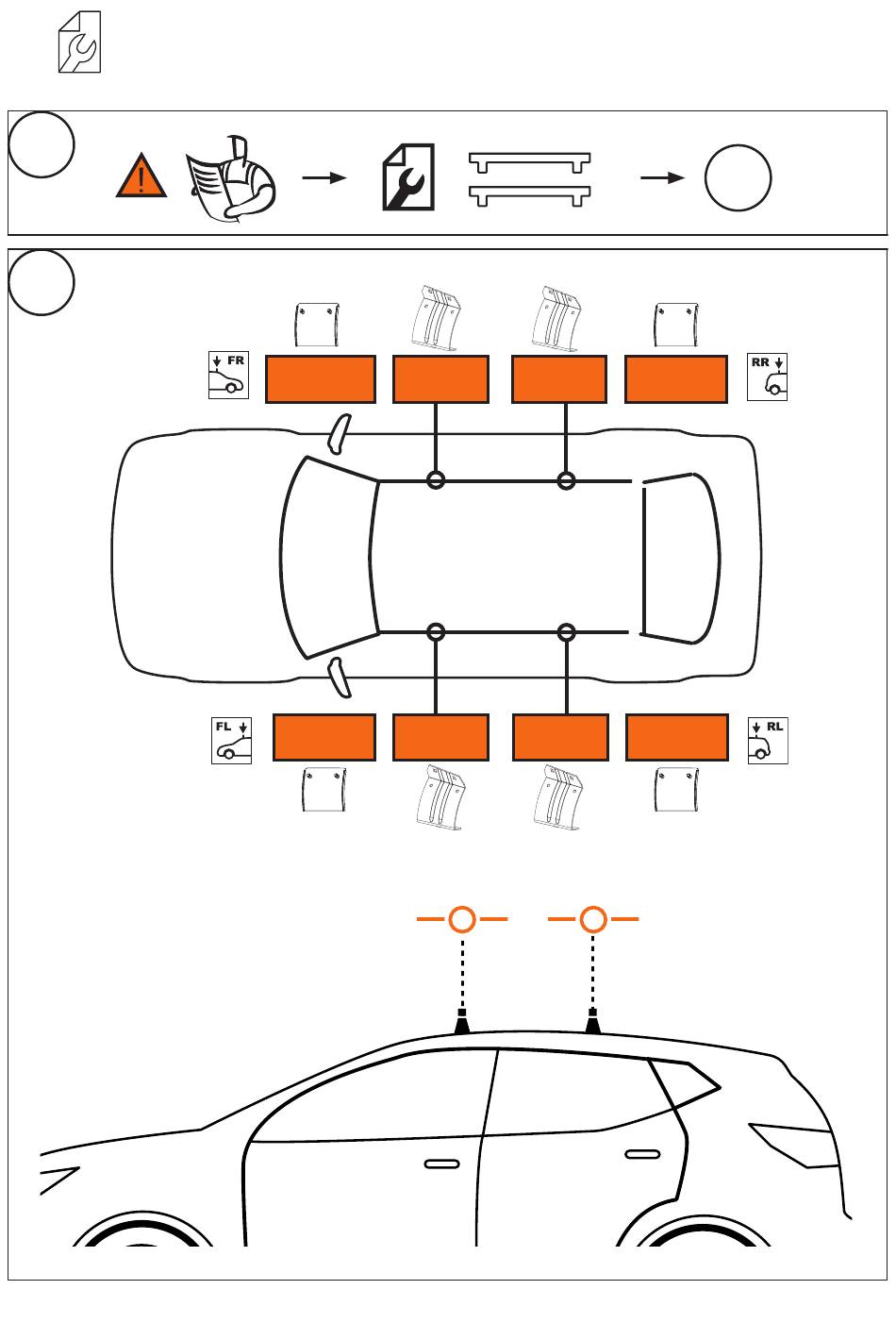 FR

RR

FL

RL