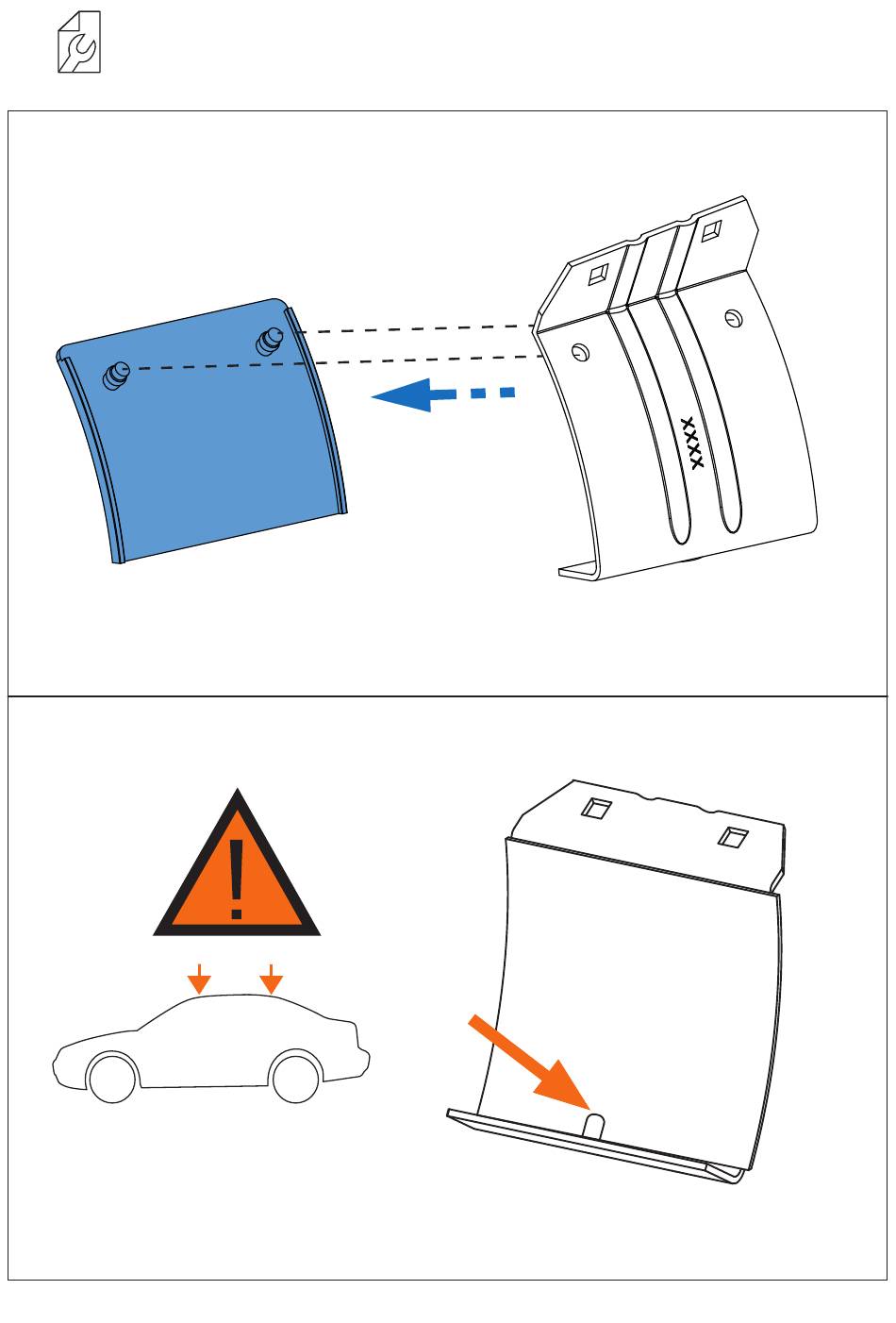 XXXX