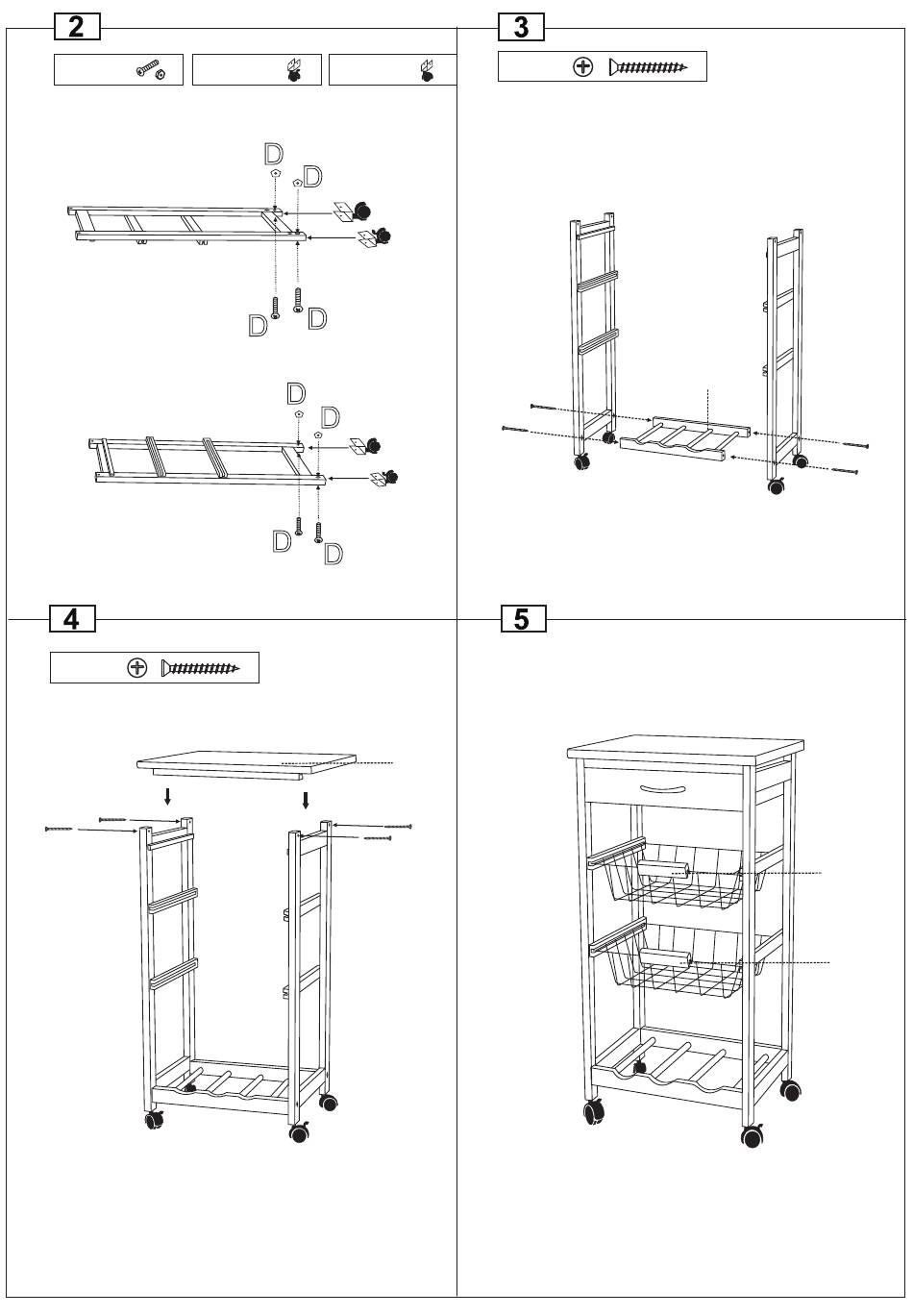 2

D
D
D
D

D
D
D
D

3

4

5