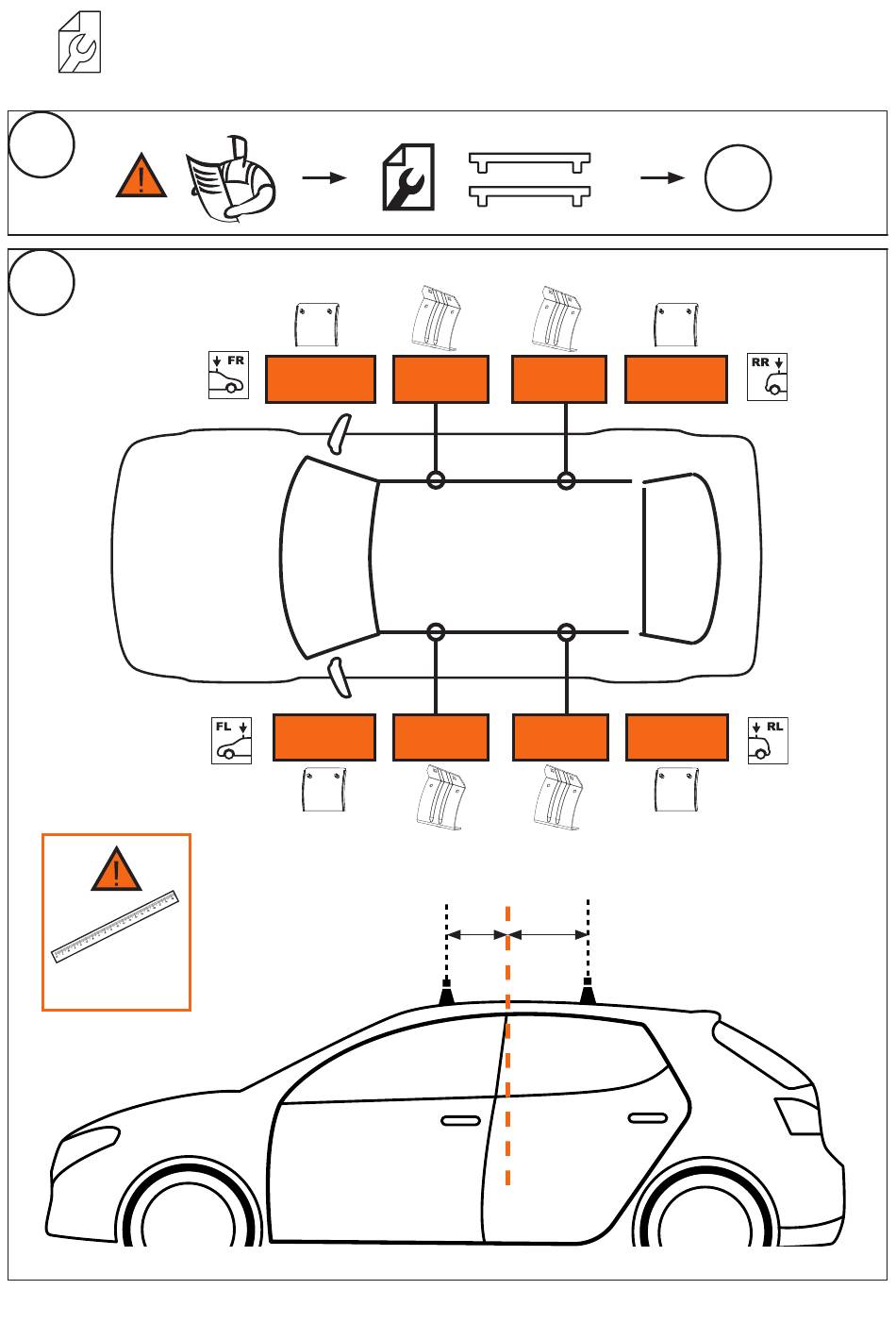 FR

RR

FL

RL