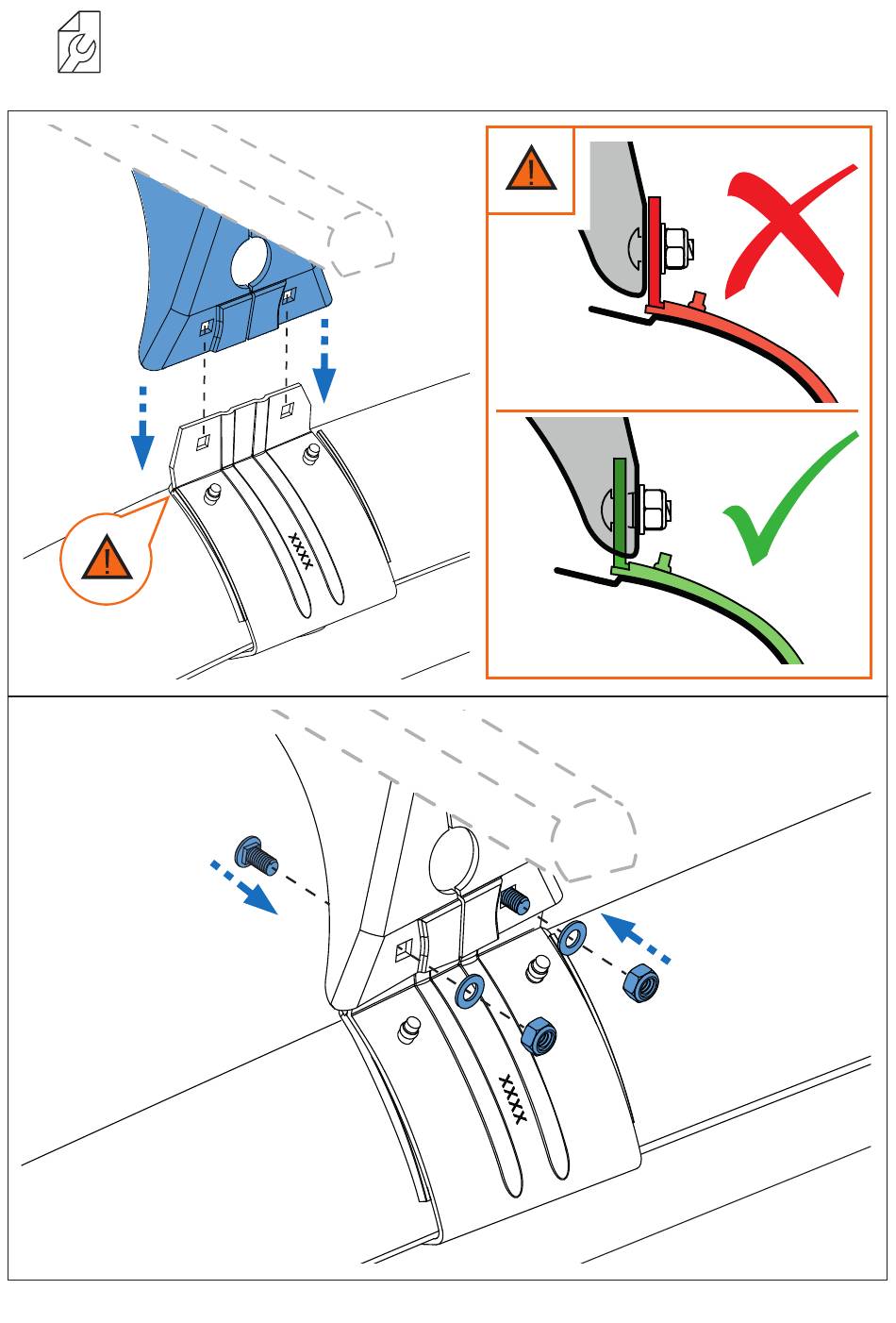 XXXX

XXXX