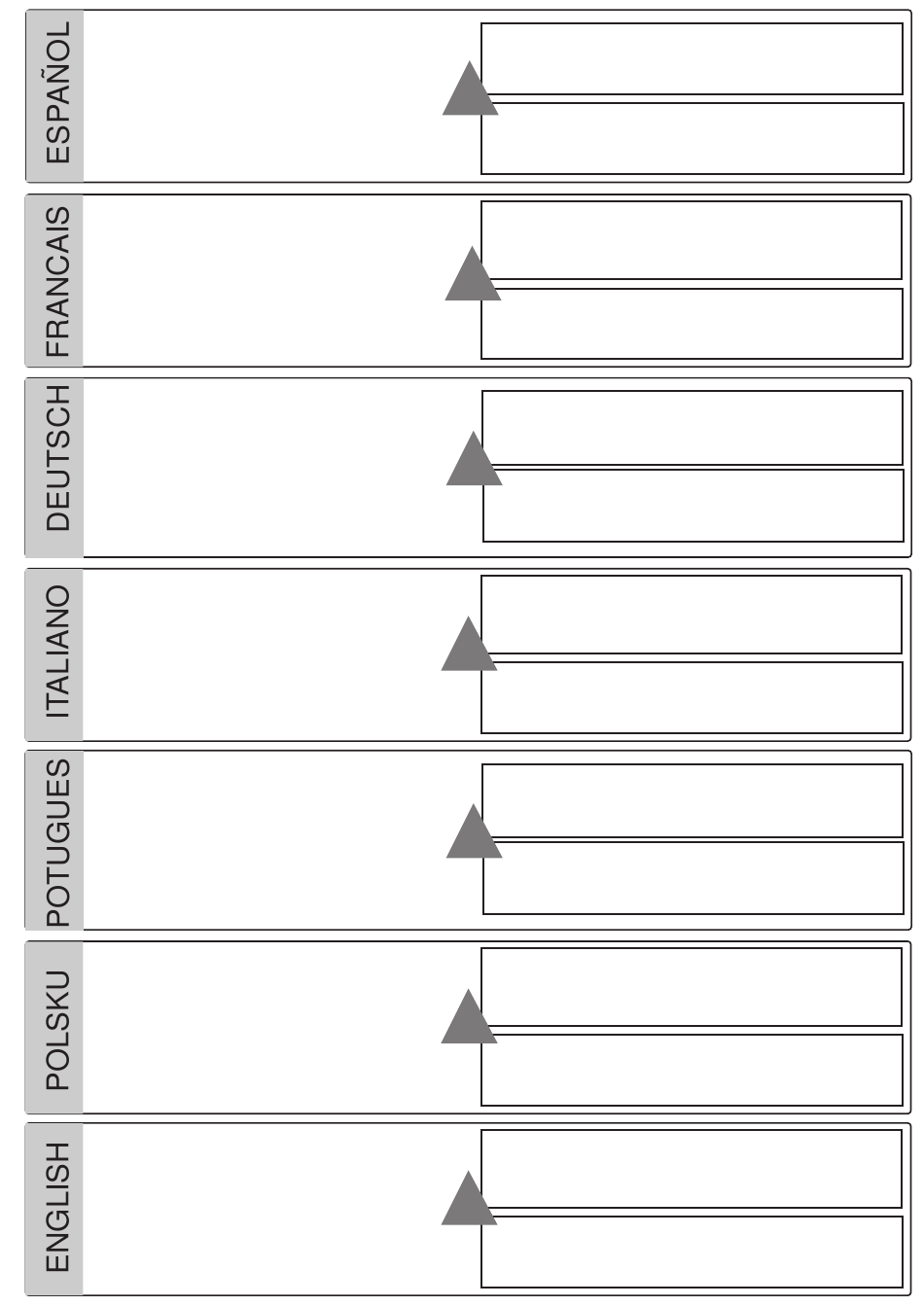 ESPAÑOL

FRANCAIS

DEUTSCH

ITALIANO

POTUGUES

POLSKU

ENGLISH