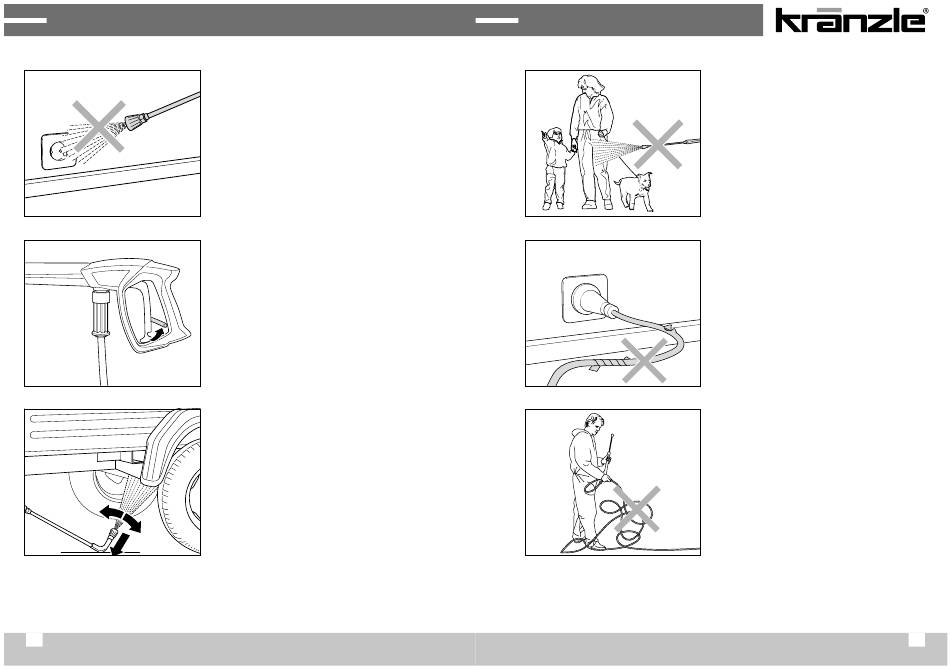 kränzle®