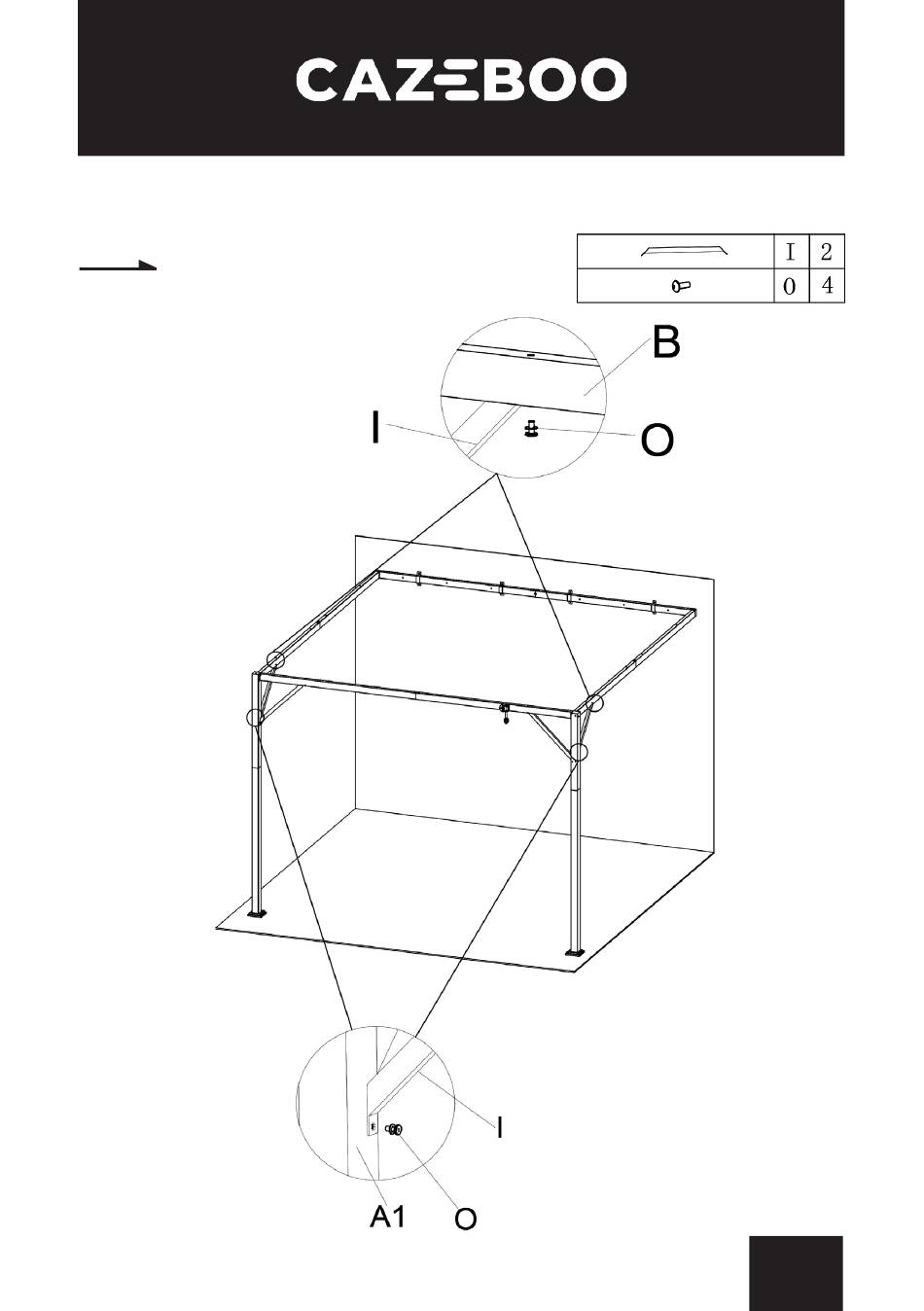 CAZEBOO

| | I | 2 |
|---|---|---|
| | 0 | 4 |

B

I

O

I

A1

O