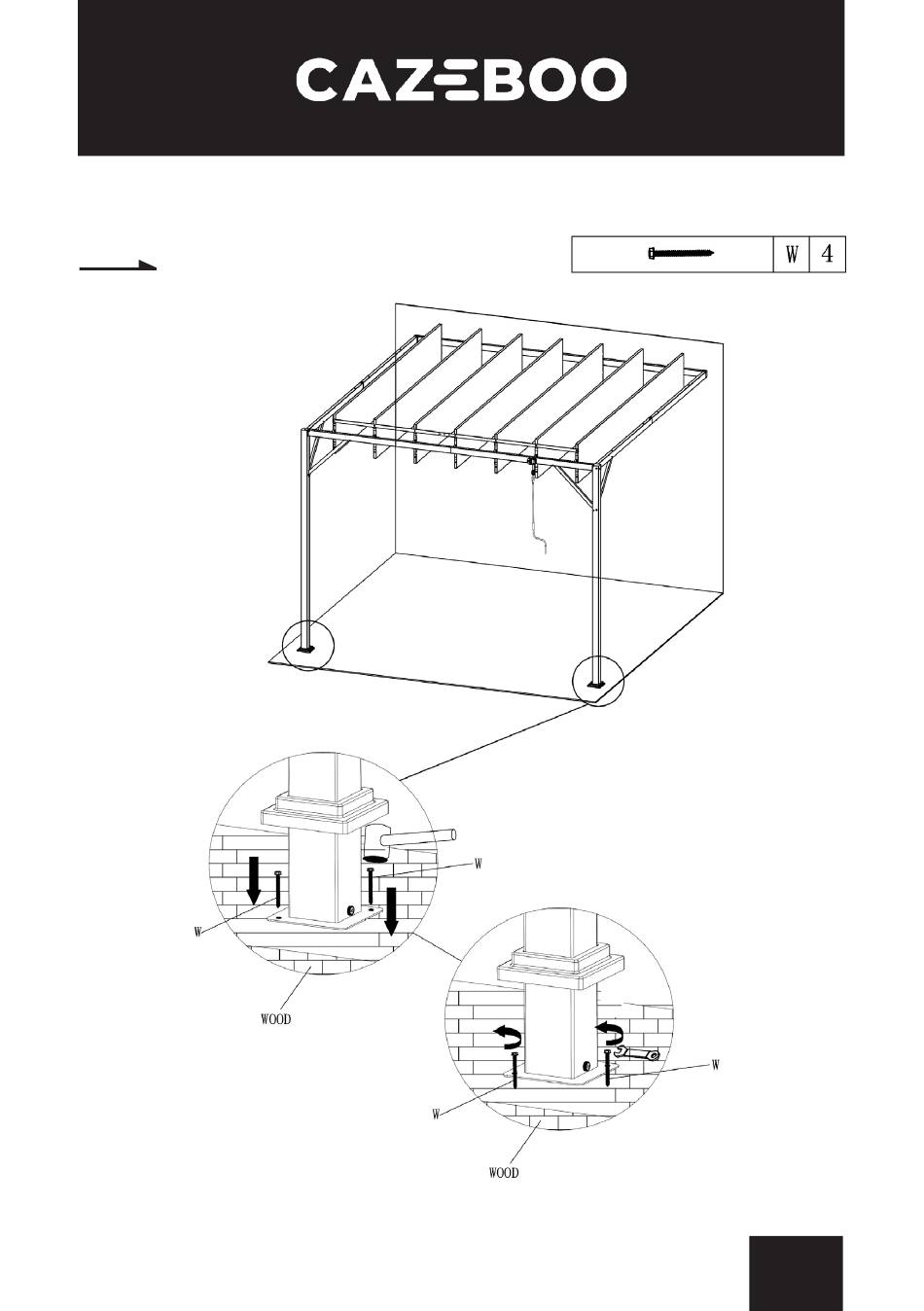 CAZEBOO

| | W | 4 |
|---|---|---|

W

W

WOOD

W

W

WOOD