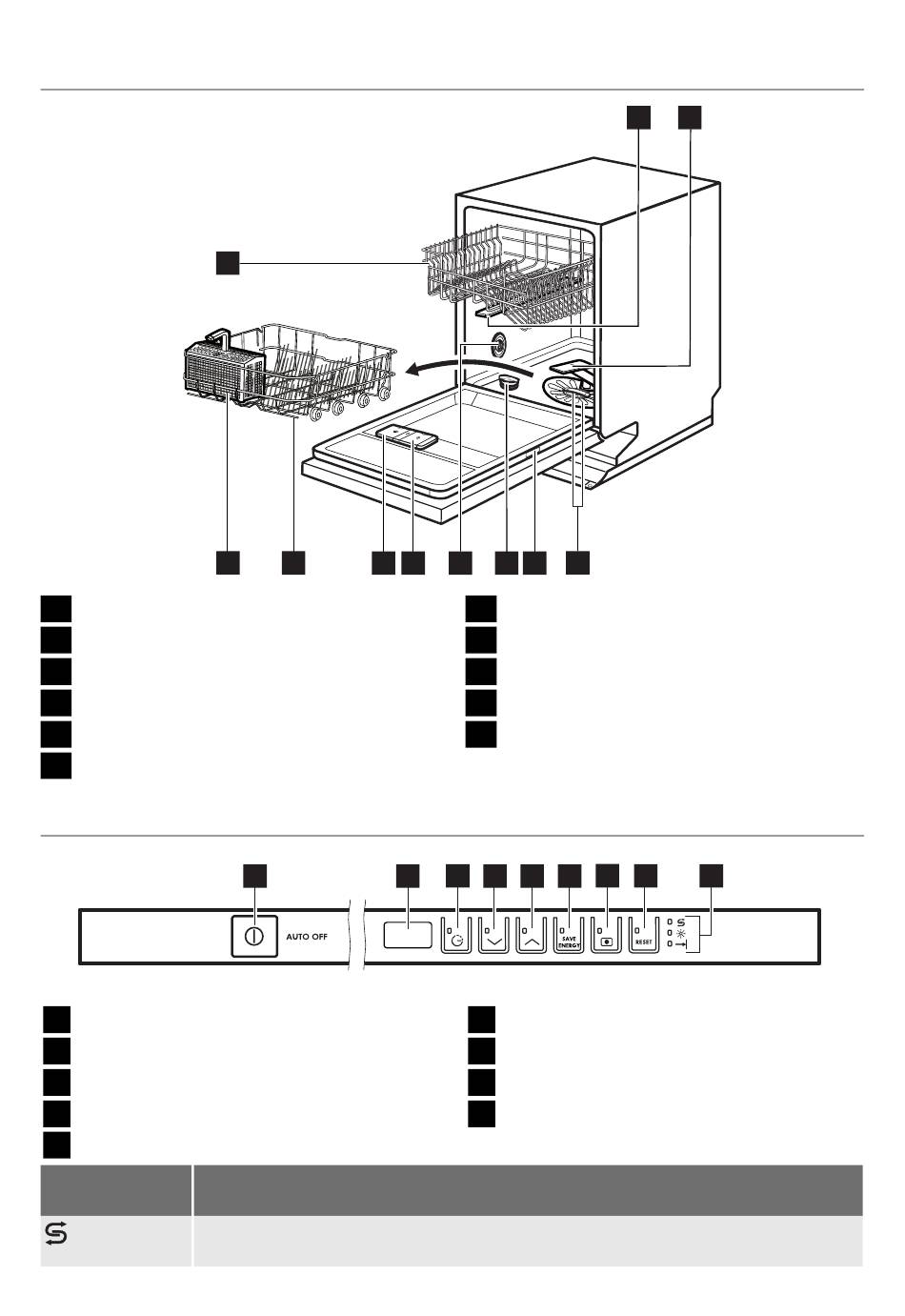 AUTO OFF

SAVE ENERGY

RESET