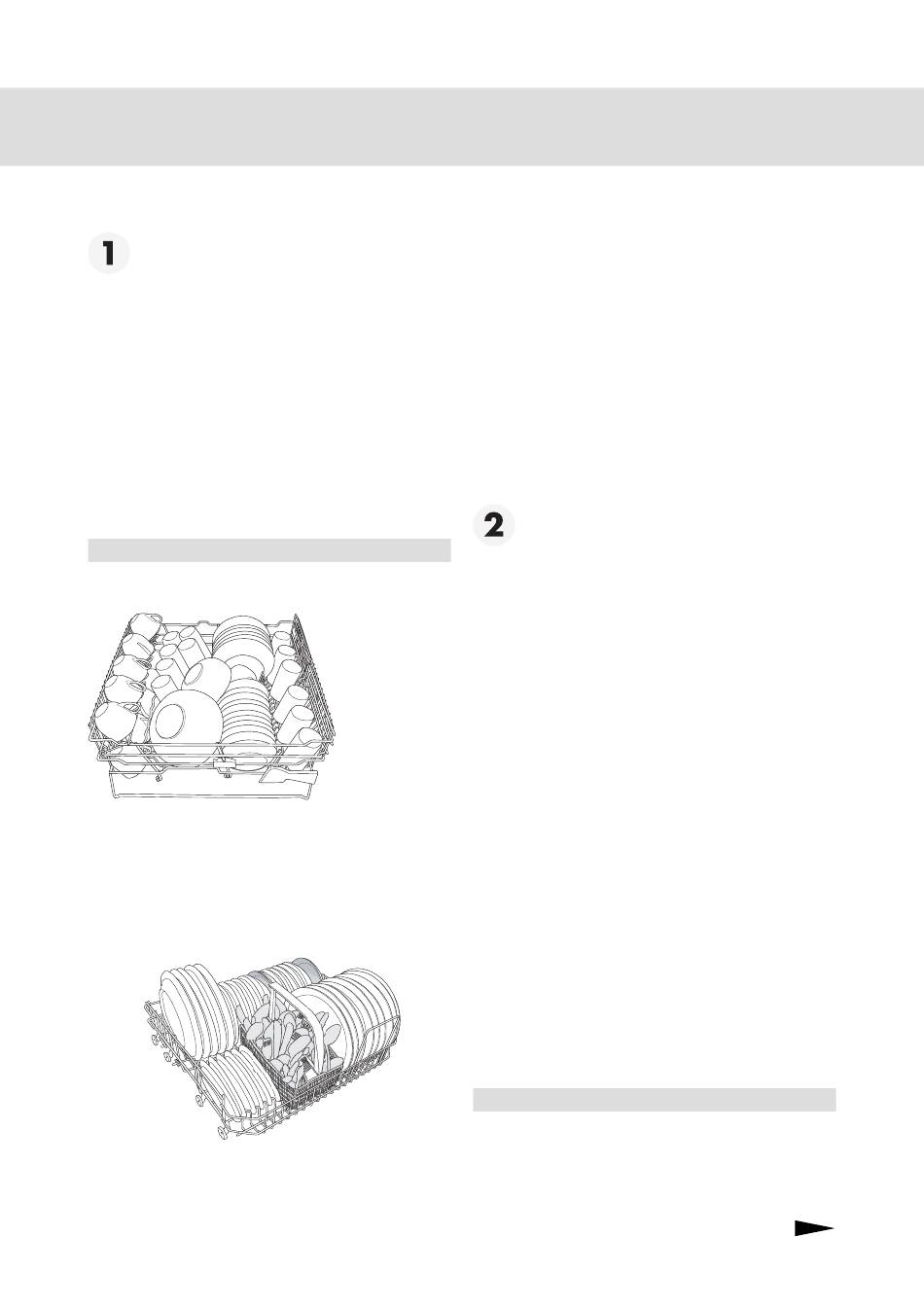 1

2