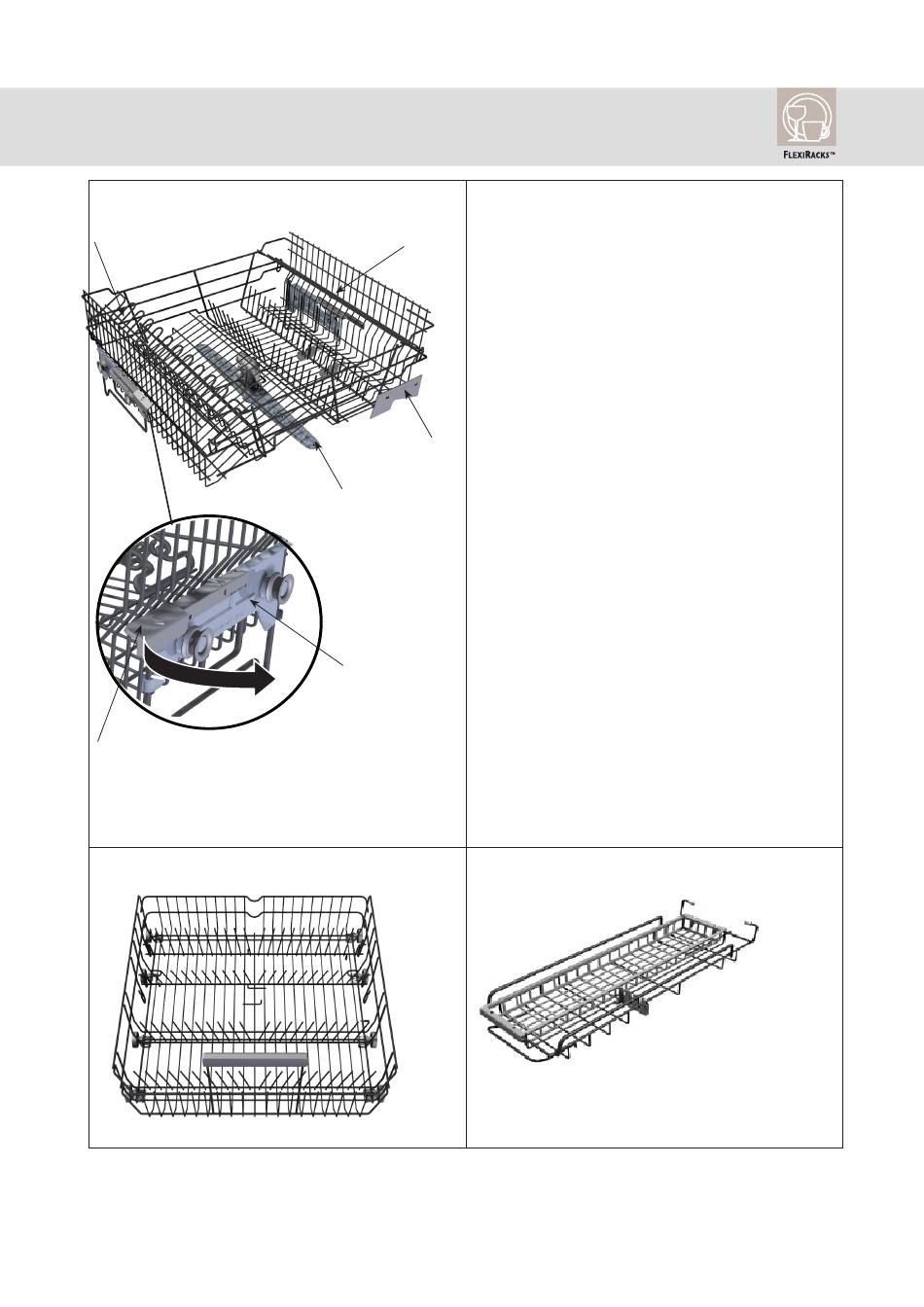 FLEXIRACKS™