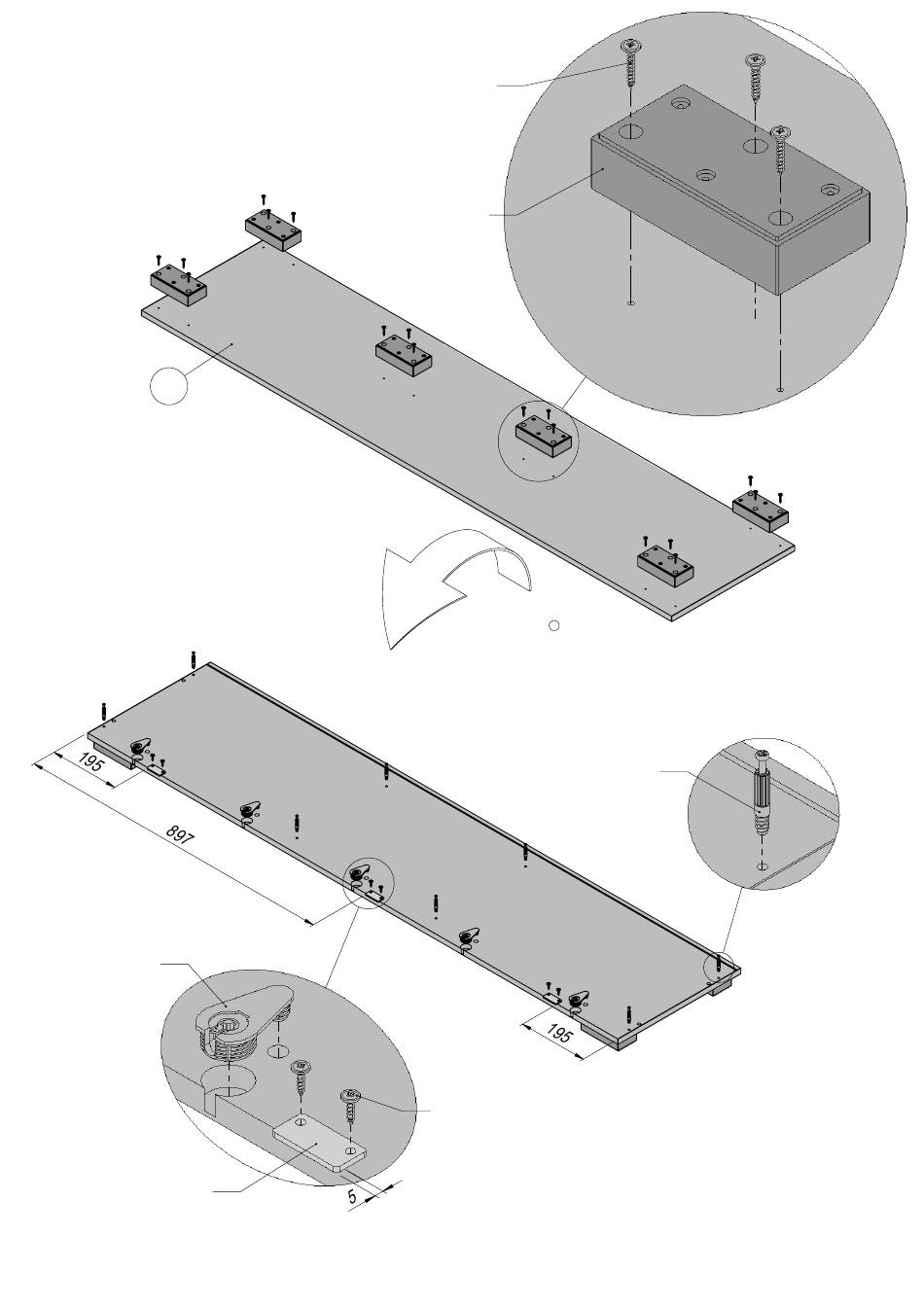 195

897

195

5