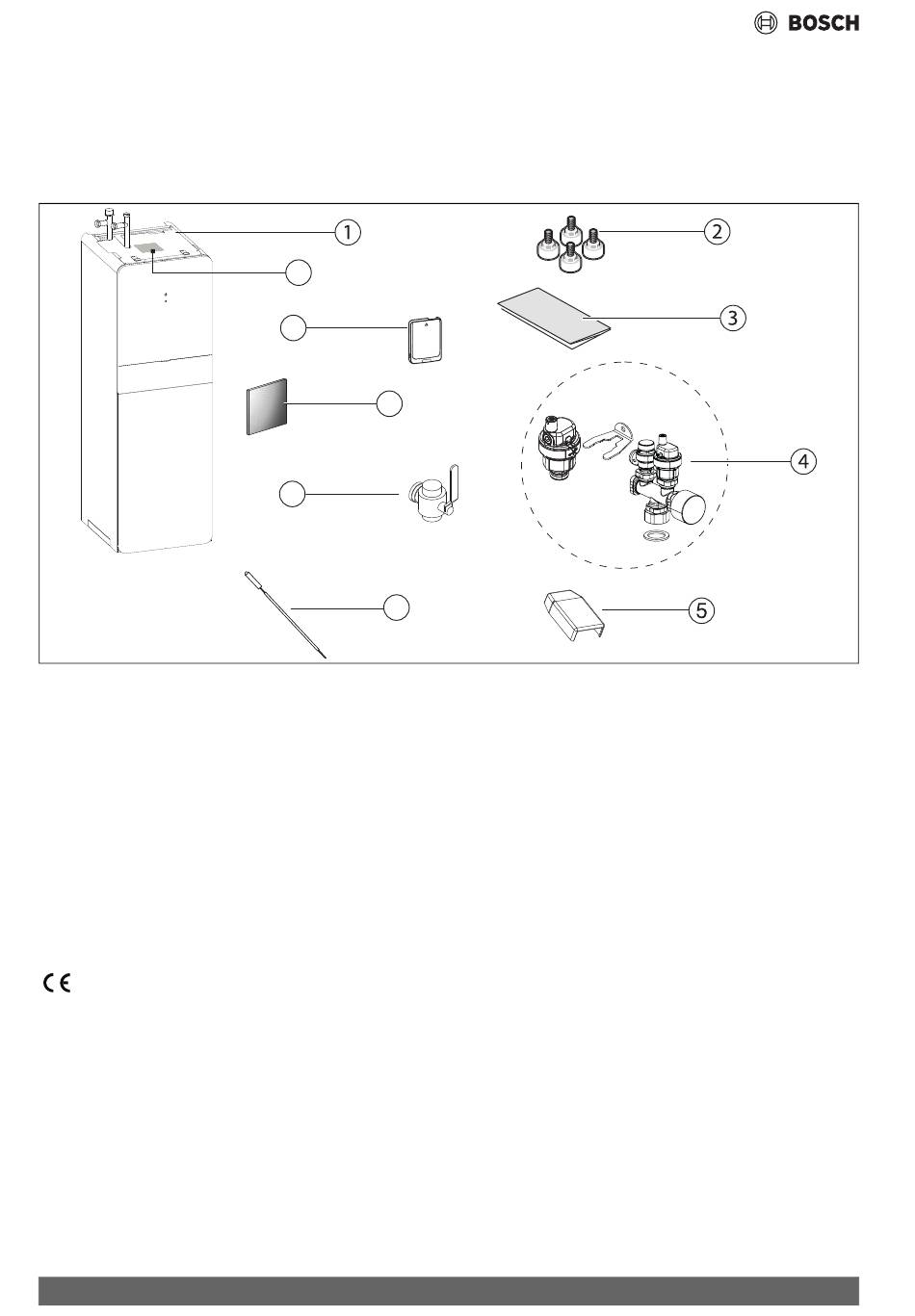 BOSCH

1
2
3
4
5

CE