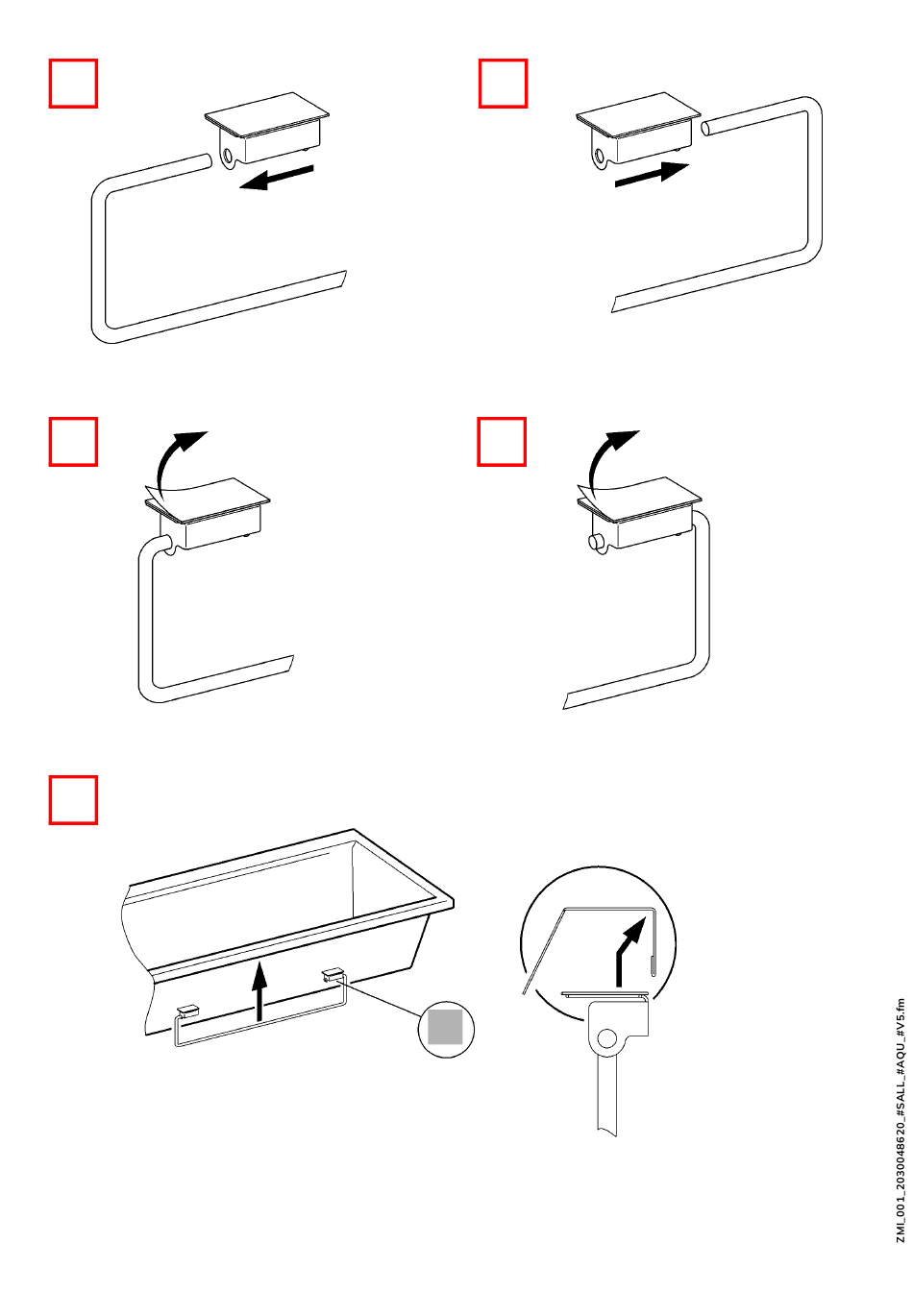 ZMI_001_2030048620_#SALL_#AQU_#V5.fm