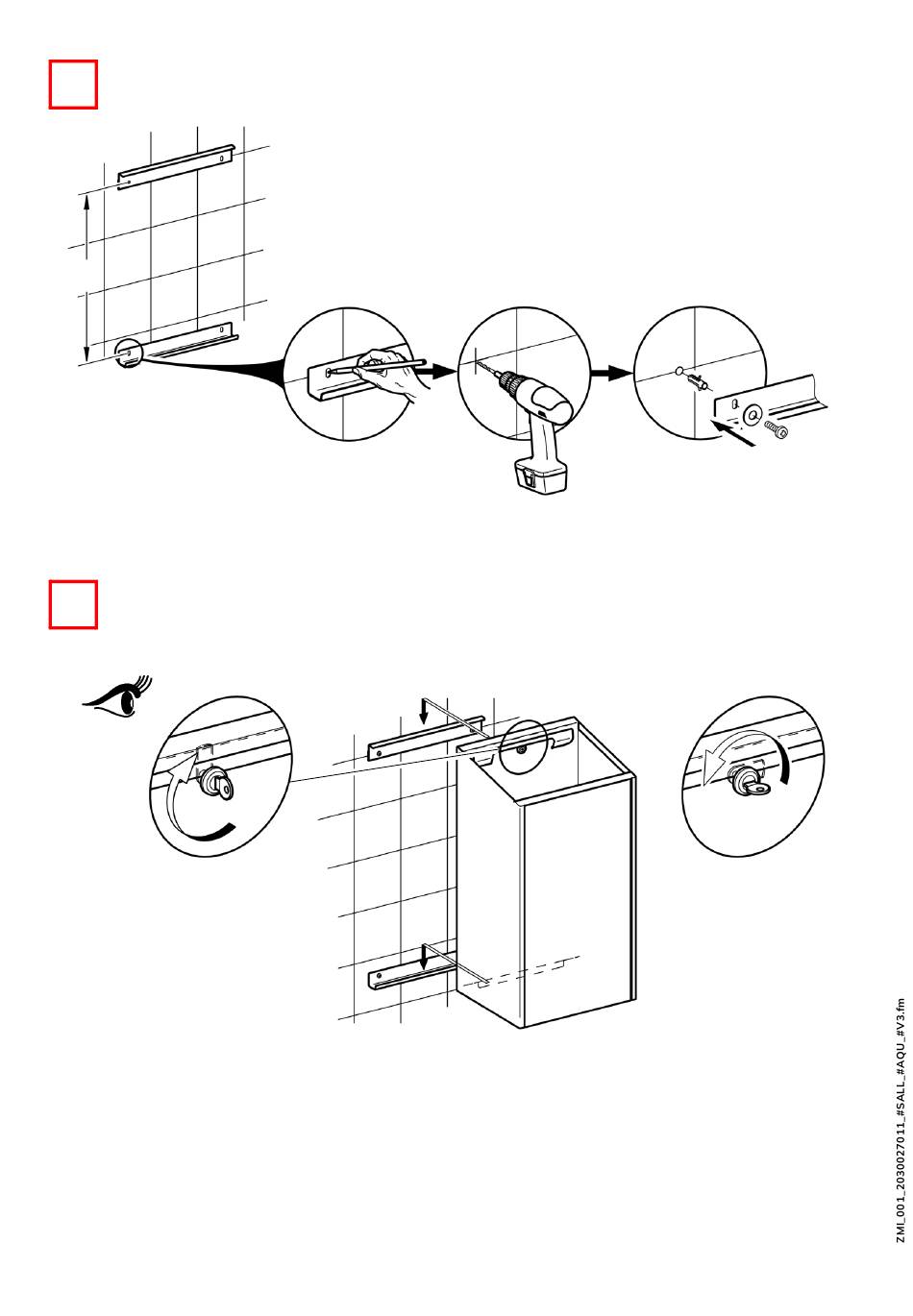 ZMI_001_2030027011_#SALL_#AQU_#V3.fm